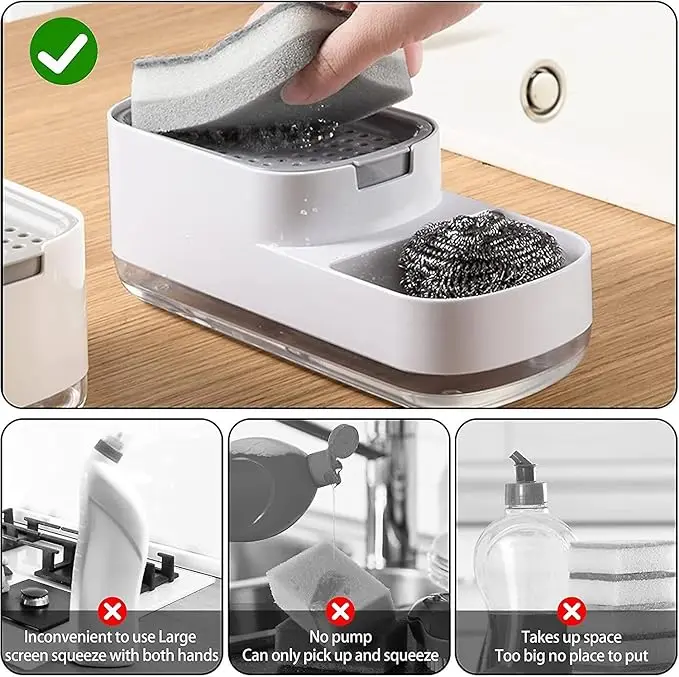 Inconvenient to use Large screen squeeze with both hands

No pump
Can only pick up and squeeze

Takes up space
Too big no place to put