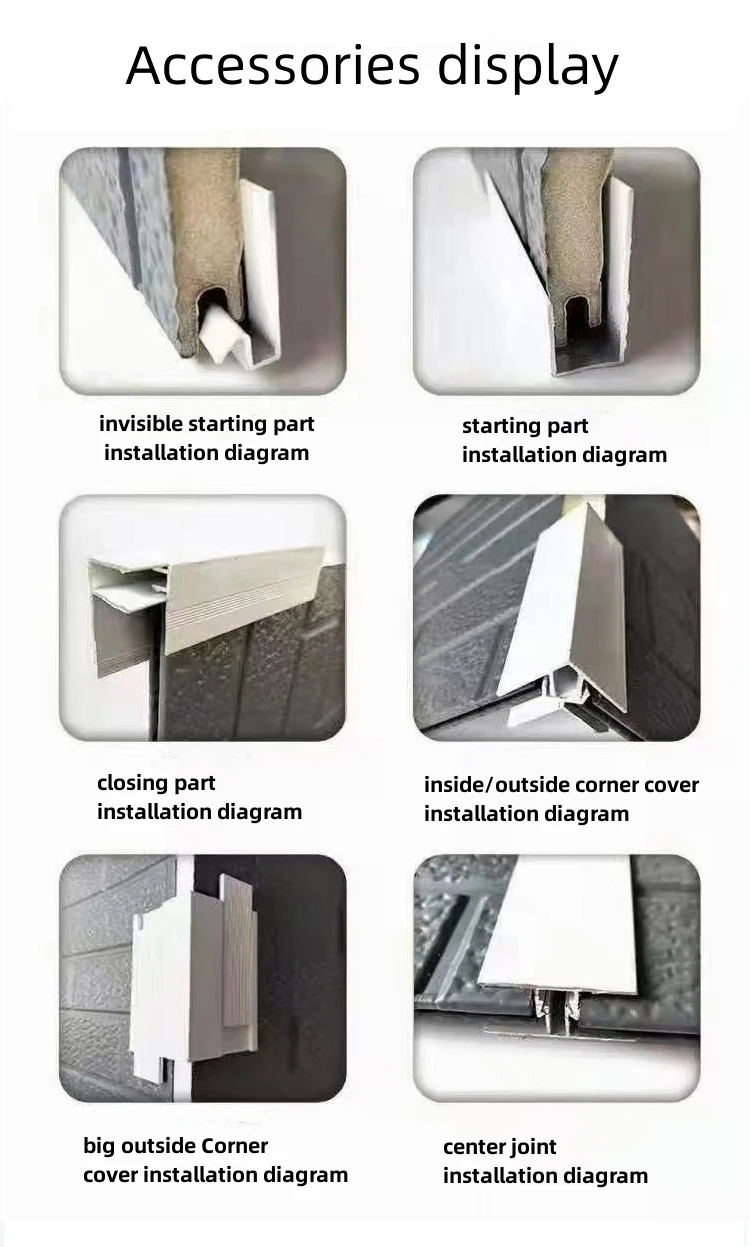 Accessories display

invisible starting part installation diagram

starting part installation diagram

closing part installation diagram

inside/outside corner cover installation diagram

big outside Corner cover installation diagram

center joint installation diagram