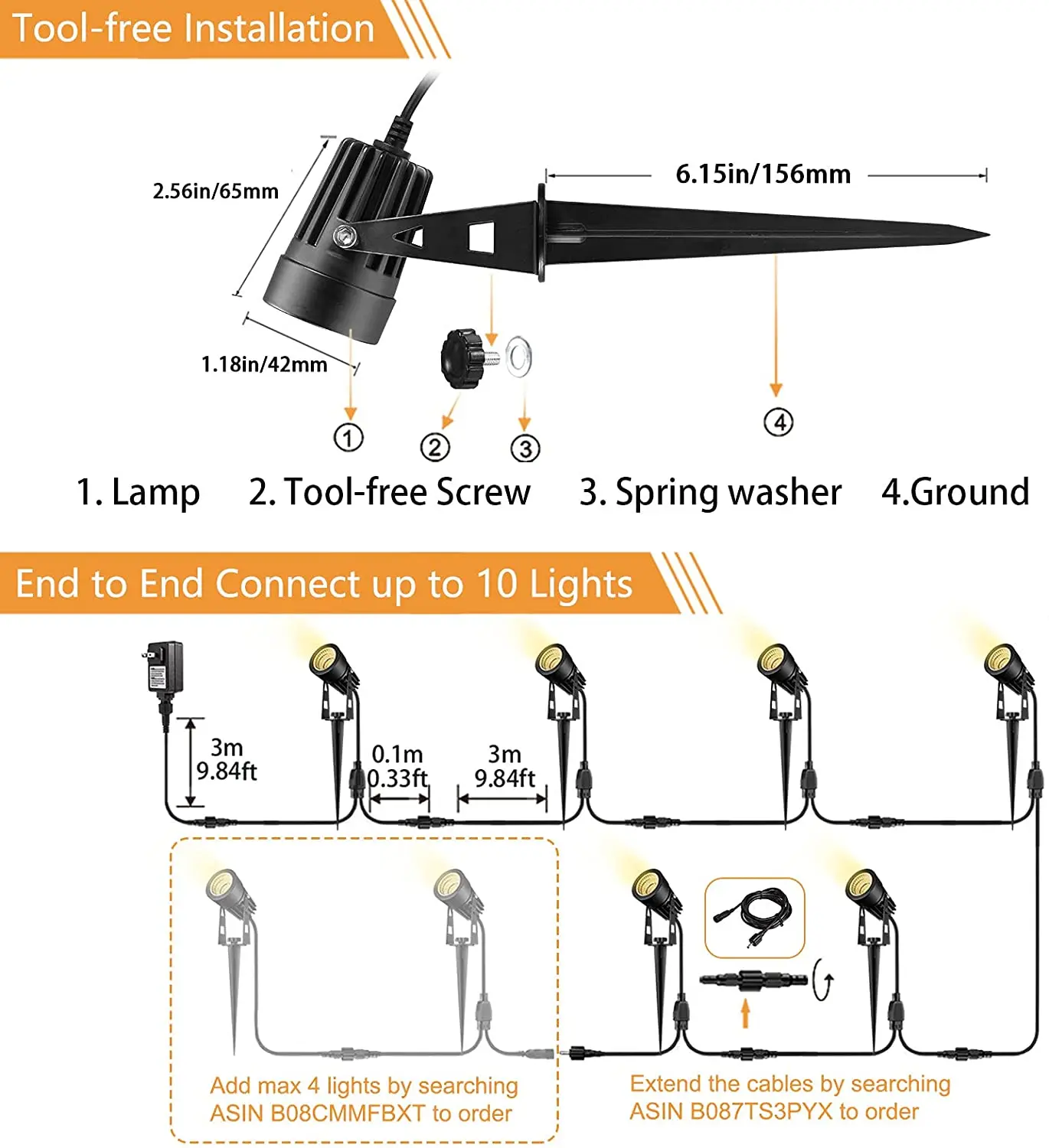 Tool-free Installation

2.56in/65mm

6.15in/156mm

1.18in/42mm

①

②

③

④

1. Lamp 2. Tool-free Screw 3. Spring washer 4.Ground

End to End Connect up to 10 Lights

3m 9.84ft

0.1m 0.33ft

3m 9.84ft

Add max 4 lights by searching ASIN B08CMMFBXT to order

Extend the cables by searching ASIN B087TS3PYX to order