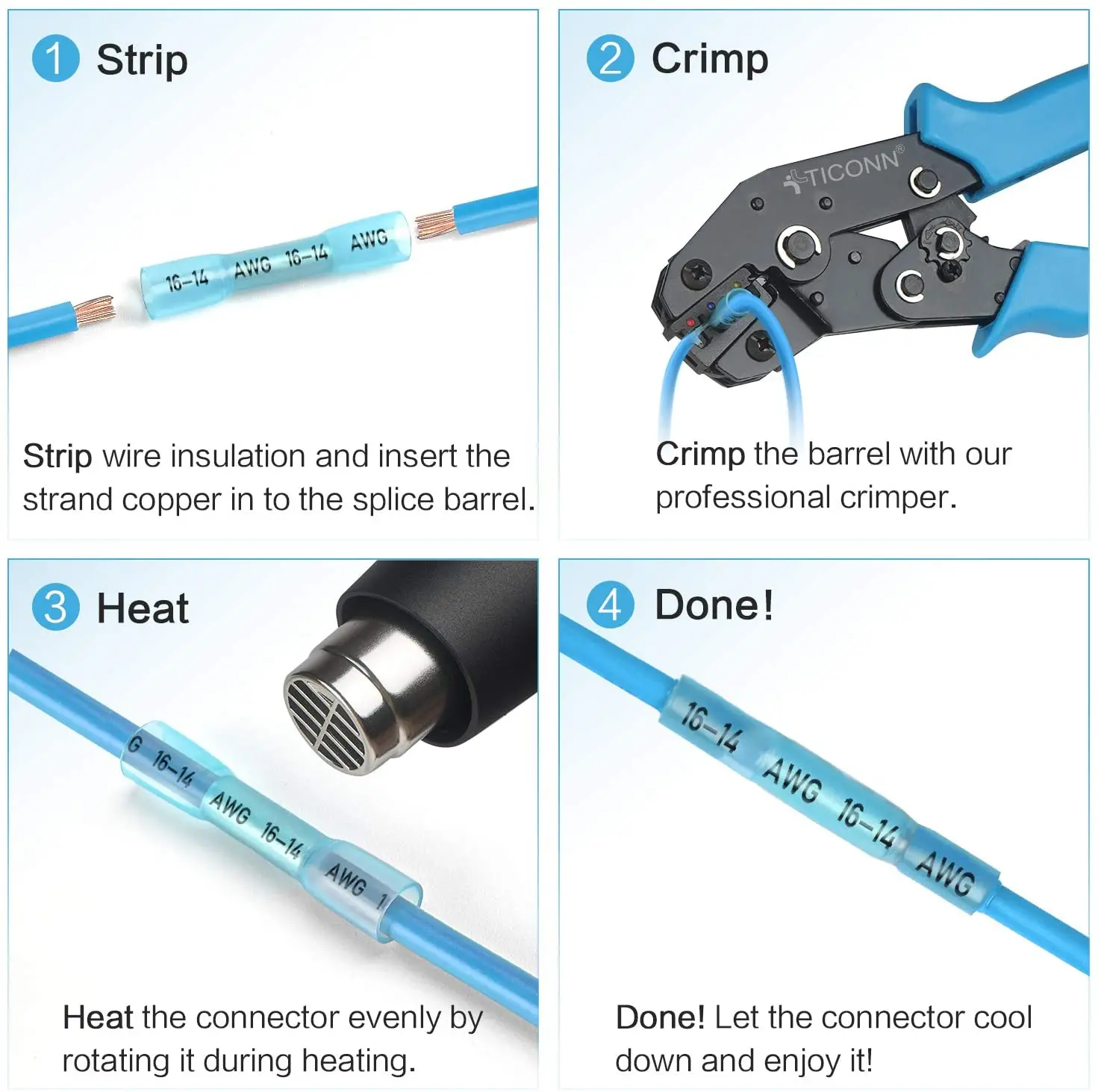 1 Strip

16-14 AWG 16-14 AWG

Strip wire insulation and insert the strand copper in to the splice barrel.

2 Crimp

TICONN®

Crimp the barrel with our professional crimper.

3 Heat

G 16-14 AWG 16-14 AWG 1

Heat the connector evenly by rotating it during heating.

4 Done!

16-14 AWG 16-14 AWG

Done! Let the connector cool down and enjoy it!