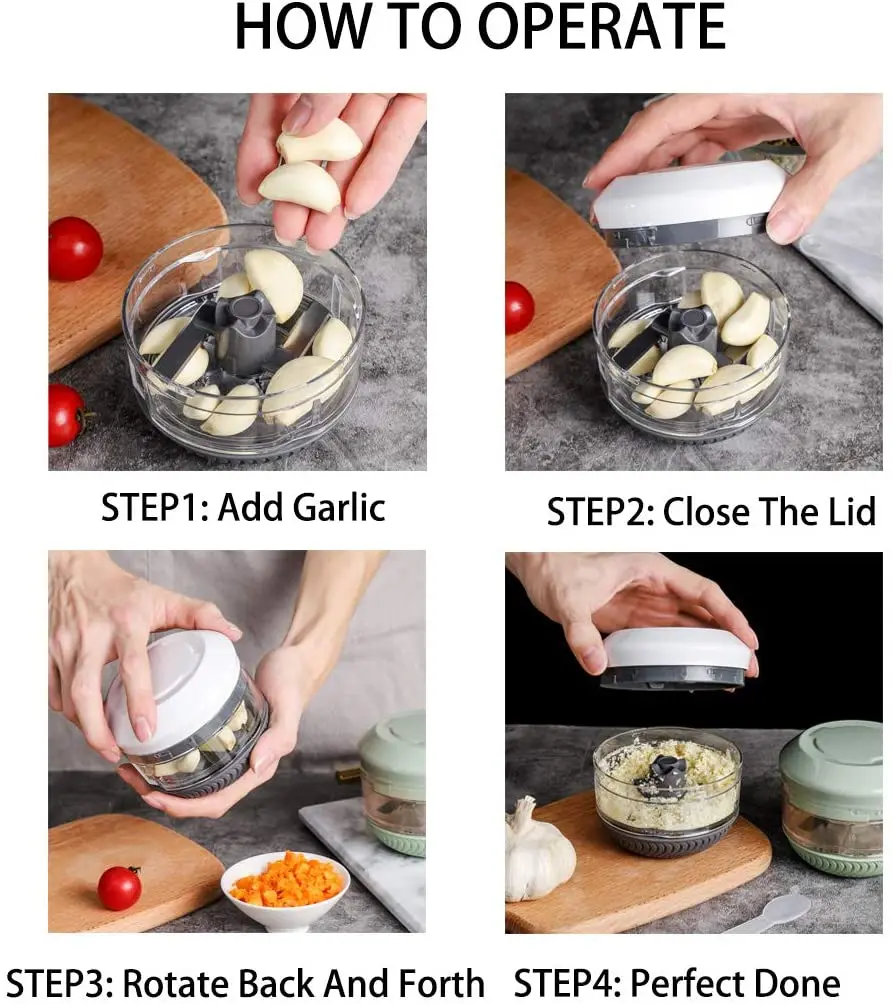 HOW TO OPERATE

STEP1: Add Garlic

STEP2: Close The Lid

STEP3: Rotate Back And Forth

STEP4: Perfect Done