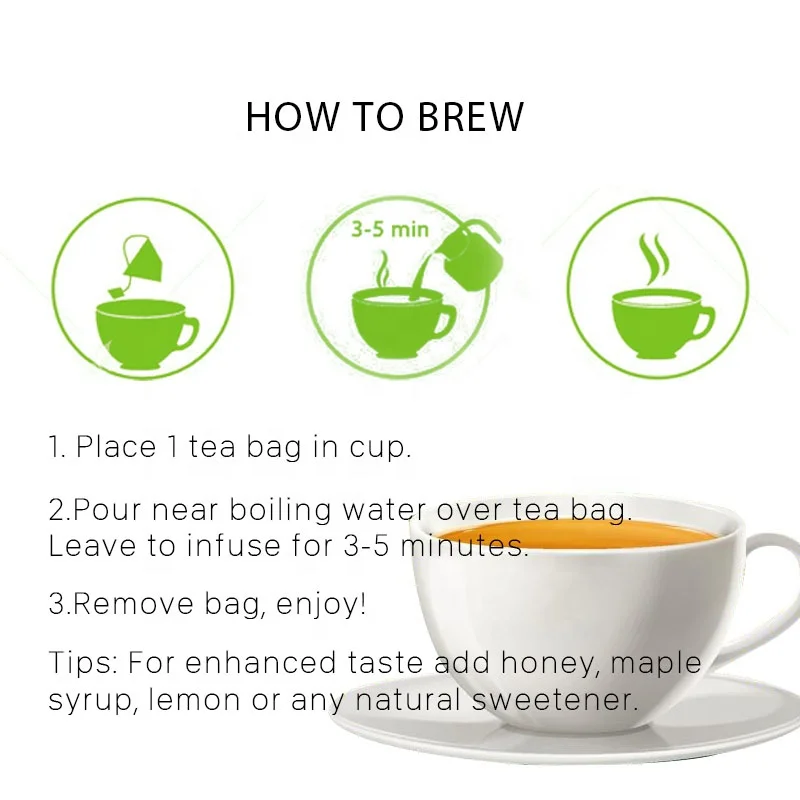 HOW TO BREW

3-5 min

1. Place 1 tea bag in cup.

2.Pour near boiling water over tea bag. Leave to infuse for 3-5 minutes.

3.Remove bag, enjoy!

Tips: For enhanced taste add honey, maple syrup, lemon or any natural sweetener.