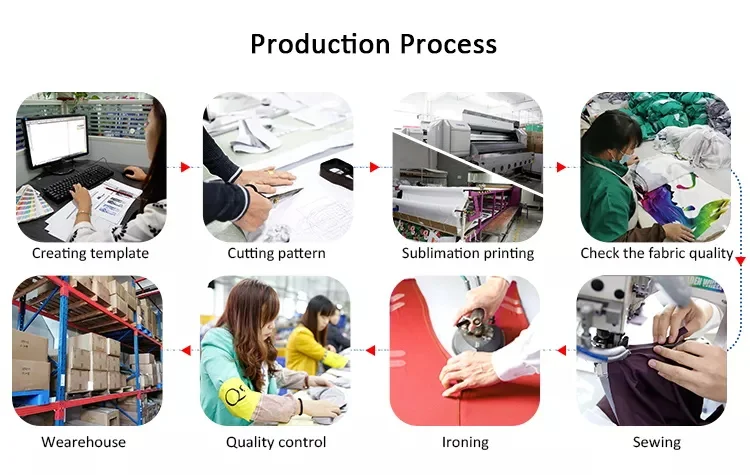 Production Process

Creating template

Cutting pattern

Sublimation printing

Check the fabric quality

Wearehouse

Quality control

Ironing

Sewing