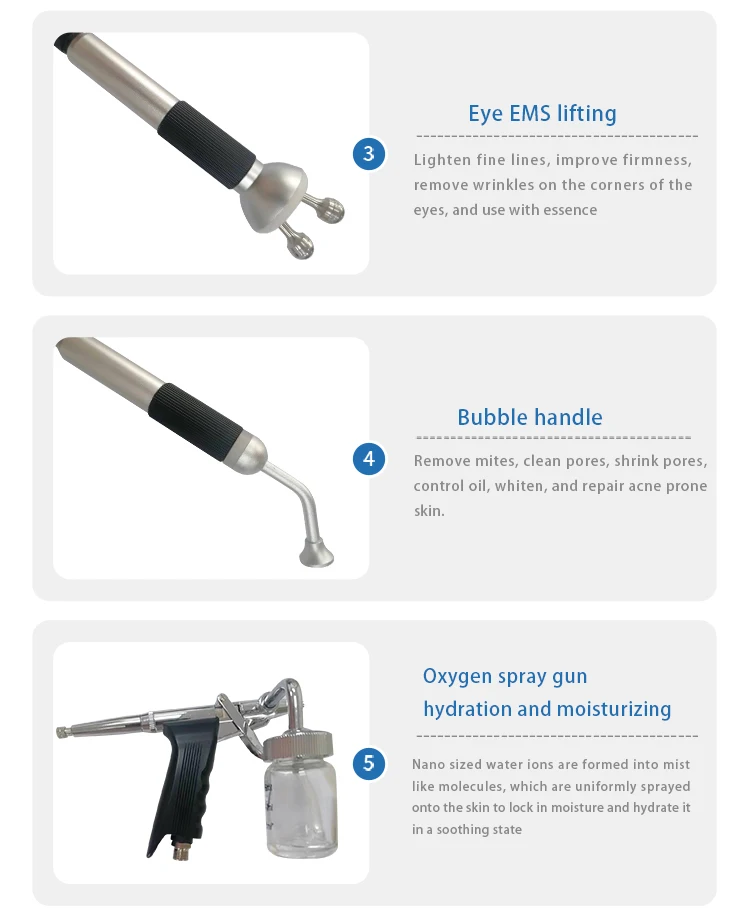 3

Eye EMS lifting

Lighten fine lines, improve firmness, remove wrinkles on the corners of the eyes, and use with essence

4

Bubble handle

Remove mites, clean pores, shrink pores, control oil, whiten, and repair acne prone skin.

5

Oxygen spray gun hydration and moisturizing

Nano sized water ions are formed into mist like molecules, which are uniformly sprayed onto the skin to lock in moisture and hydrate it in a soothing state