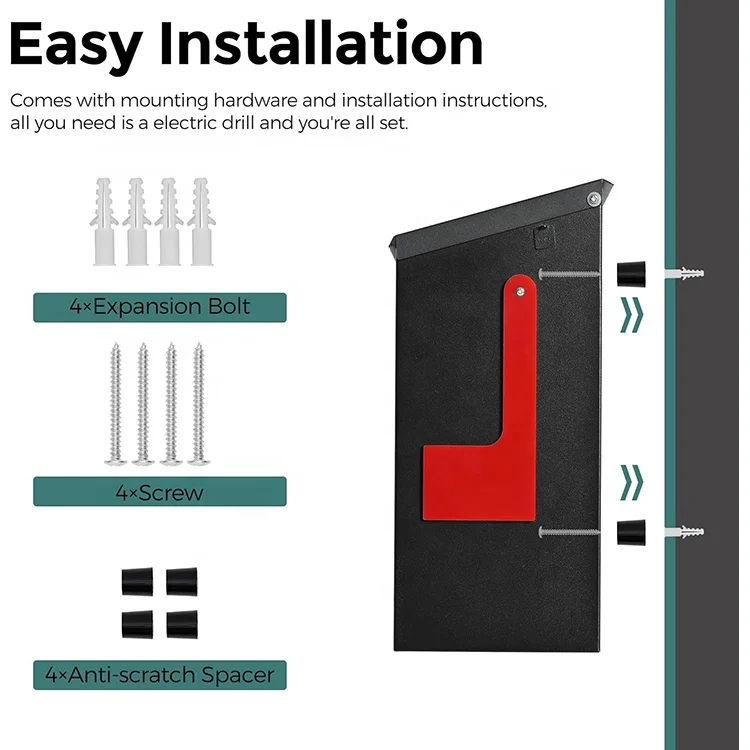 Easy Installation

Comes with mounting hardware and installation instructions, all you need is a electric drill and you're all set.

4×Expansion Bolt

4×Screw

4×Anti-scratch Spacer