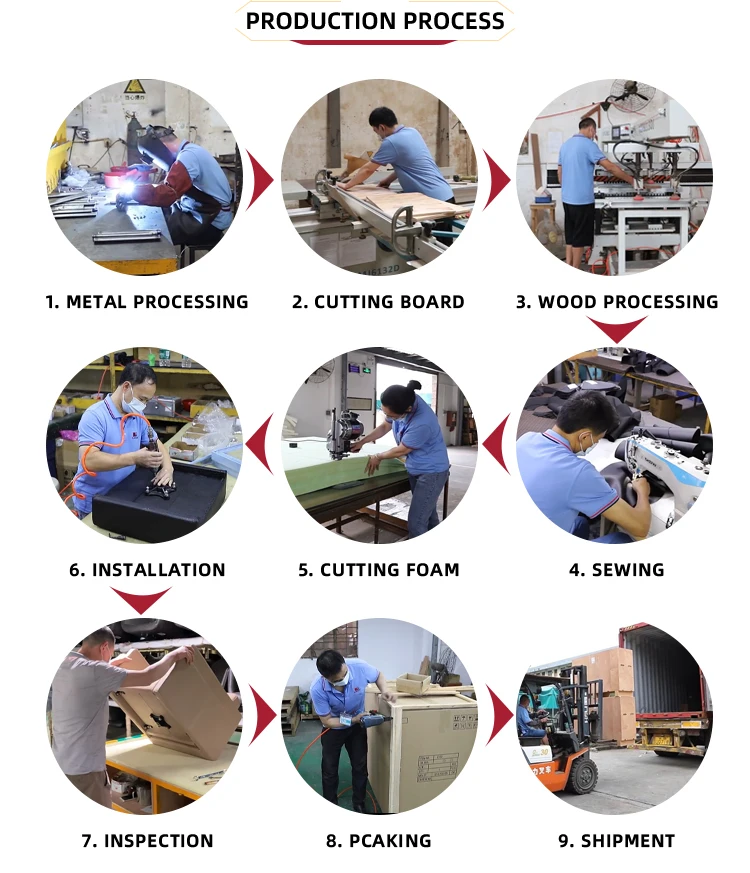 PRODUCTION PROCESS

1. METAL PROCESSING

2. CUTTING BOARD

3. WOOD PROCESSING

4. SEWING

5. CUTTING FOAM

6. INSTALLATION

7. INSPECTION

8. PCAKING

9. SHIPMENT