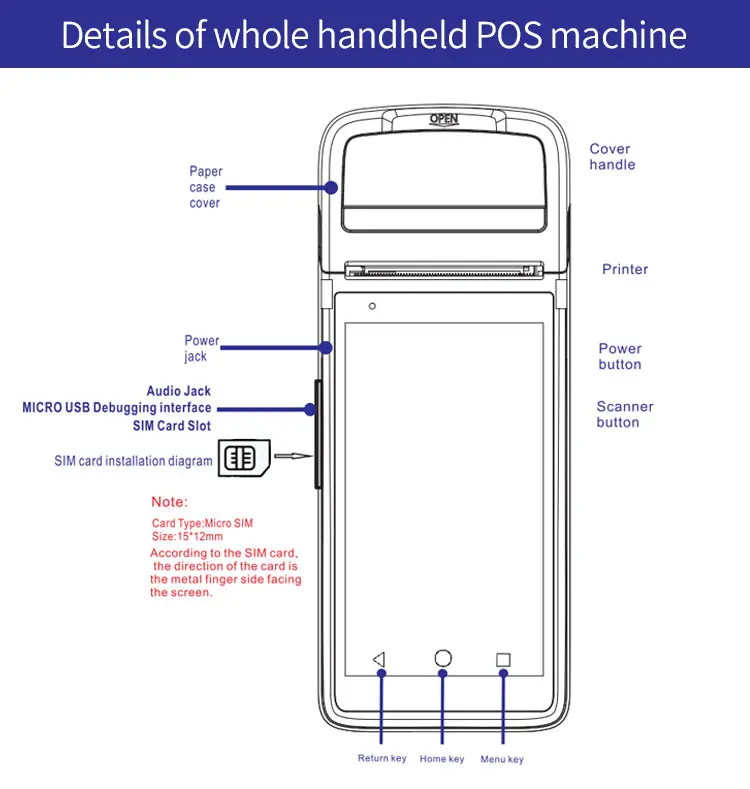 Details of whole handheld POS machine

OPEN

Paper case cover

Cover handle

Printer

Power jack

Power button

Audio Jack
MICRO USB Debugging interface
SIM Card Slot

Scanner button

SIM card installation diagram

Note:
Card Type:Micro SIM
Size:15*12mm
According to the SIM card, the direction of the card is the metal finger side facing the screen.

Return key
Home key
Menu key