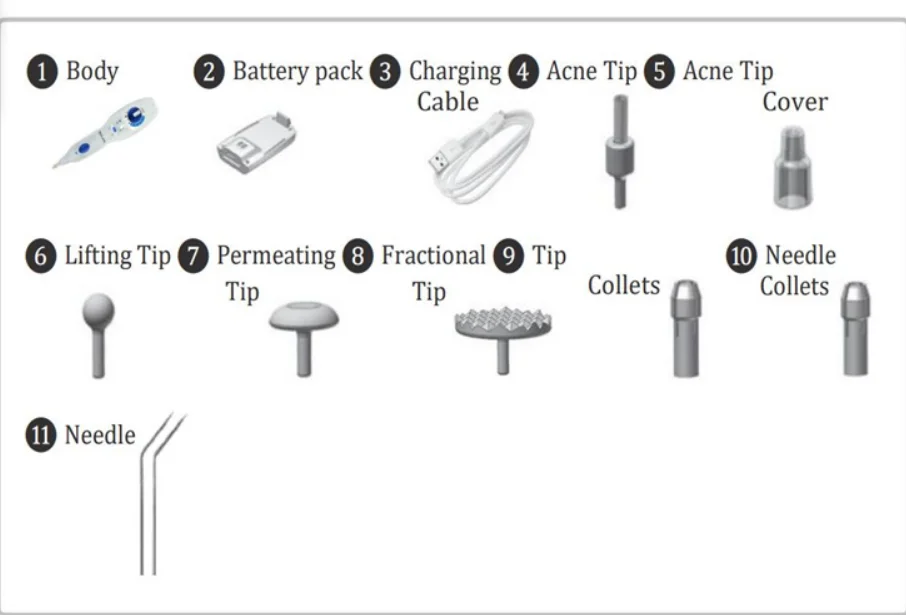 1 Body 2 Battery pack 3 Charging Cable 4 Acne Tip 5 Acne Tip Cover

6 Lifting Tip 7 Permeating Tip 8 Fractional Tip 9 Tip Collets 10 Needle Collets

11 Needle