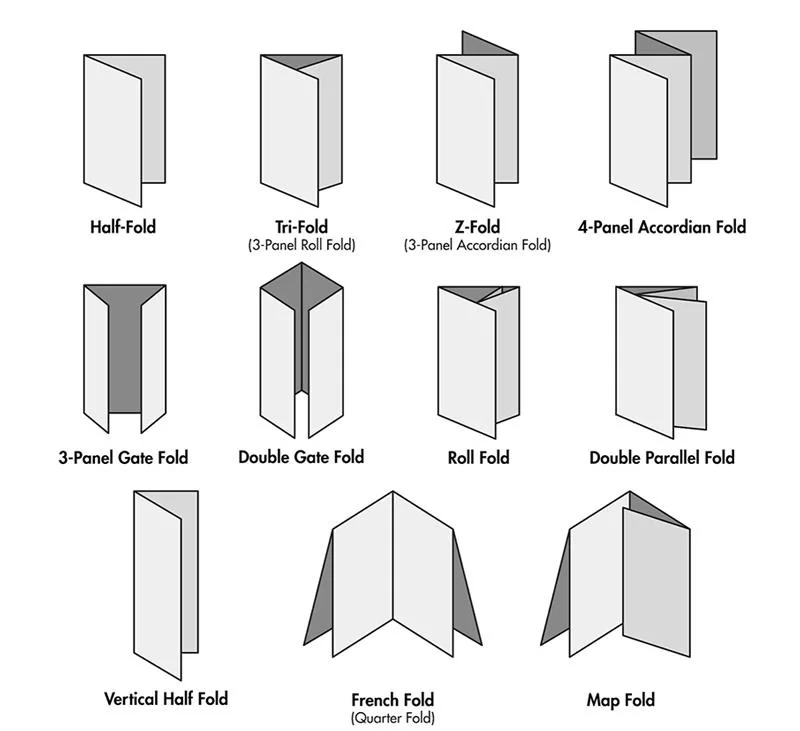 Half-Fold

Tri-Fold
(3-Panel Roll Fold)

Z-Fold
(3-Panel Accordian Fold)

4-Panel Accordian Fold

3-Panel Gate Fold

Double Gate Fold

Roll Fold

Double Parallel Fold

Vertical Half Fold

French Fold
(Quarter Fold)

Map Fold