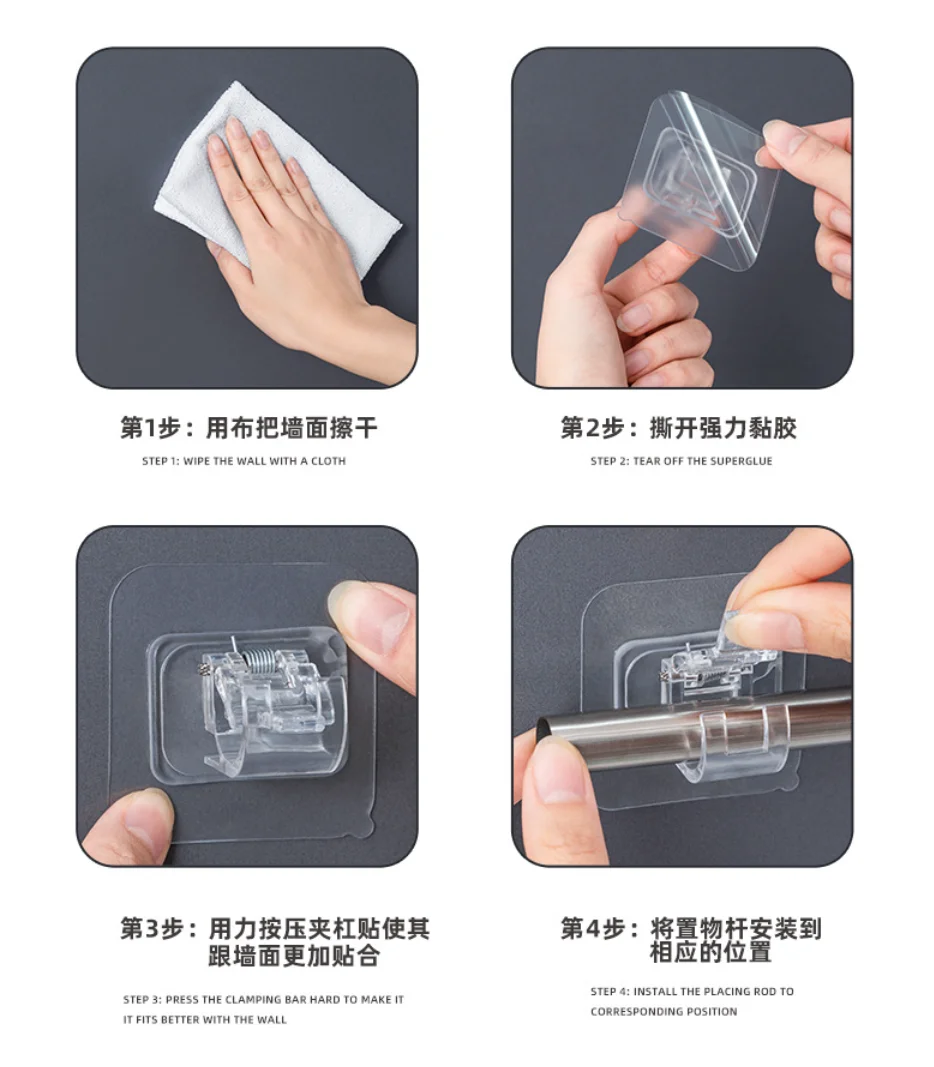 第1步：用布把墙面擦干

STEP 1: WIPE THE WALL WITH A CLOTH

第2步：撕开强力黏胶

STEP 2: TEAR OFF THE SUPERGLUE

第3步：用力按压夹杠贴使其跟墙面更加贴合

STEP 3: PRESS THE CLAMPING BAR HARD TO MAKE IT IT FITS BETTER WITH THE WALL

第4步：将置物杆安装到相应的位置

STEP 4: INSTALL THE PLACING ROD TO CORRESPONDING POSITION