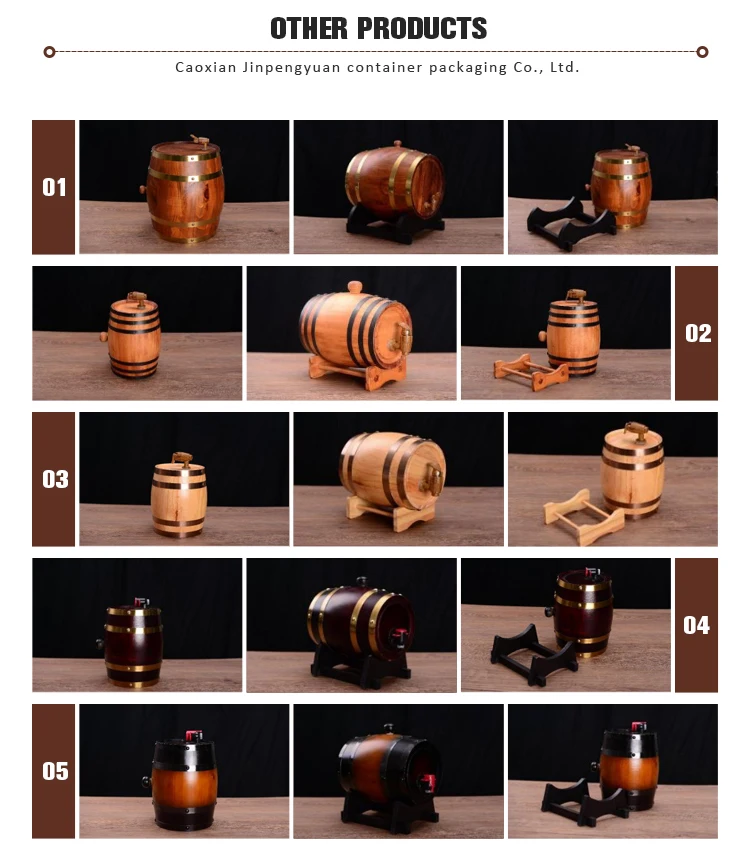 OTHER PRODUCTS

Caoxian Jinpengyuan container packaging Co., Ltd.

01

02

03

04

05