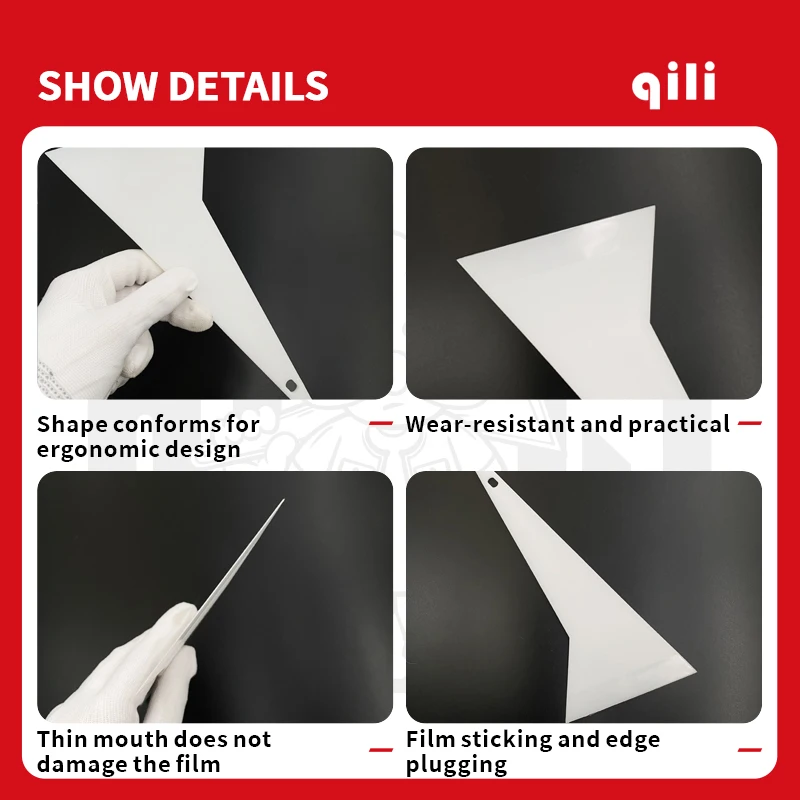 SHOW DETAILS

qili

Shape conforms for ergonomic design

Wear-resistant and practical

Thin mouth does not damage the film

Film sticking and edge plugging