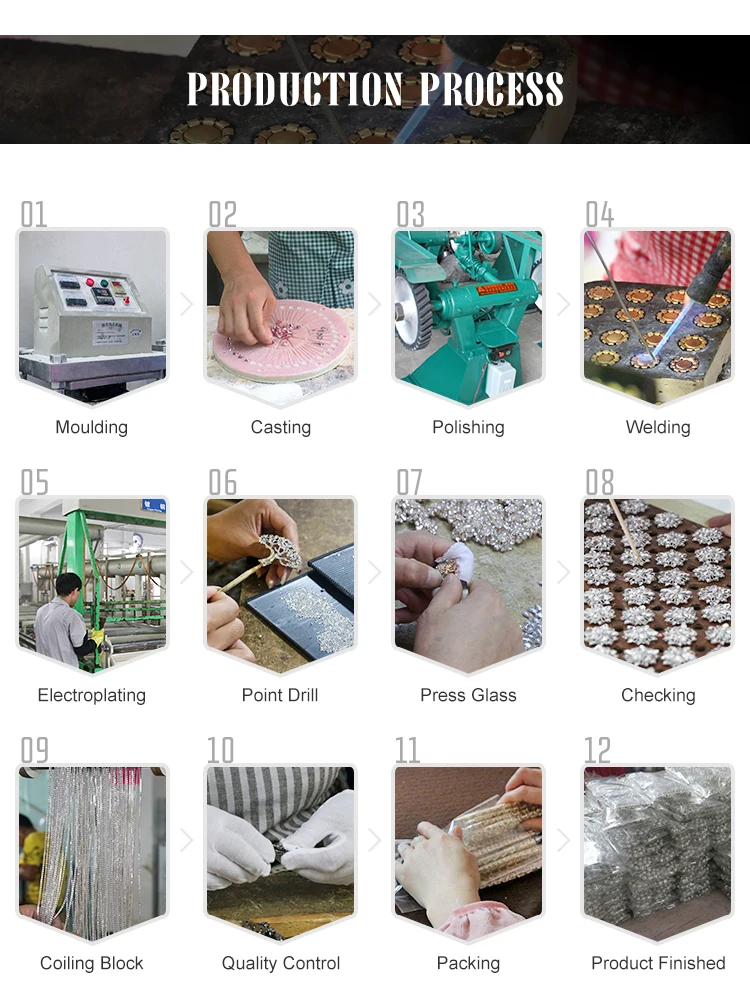 PRODUCTION PROCESS

01
Moulding

02
Casting

03
Polishing

04
Welding

05
Electroplating

06
Point Drill

07
Press Glass

08
Checking

09
Coiling Block

10
Quality Control

11
Packing

12
Product Finished