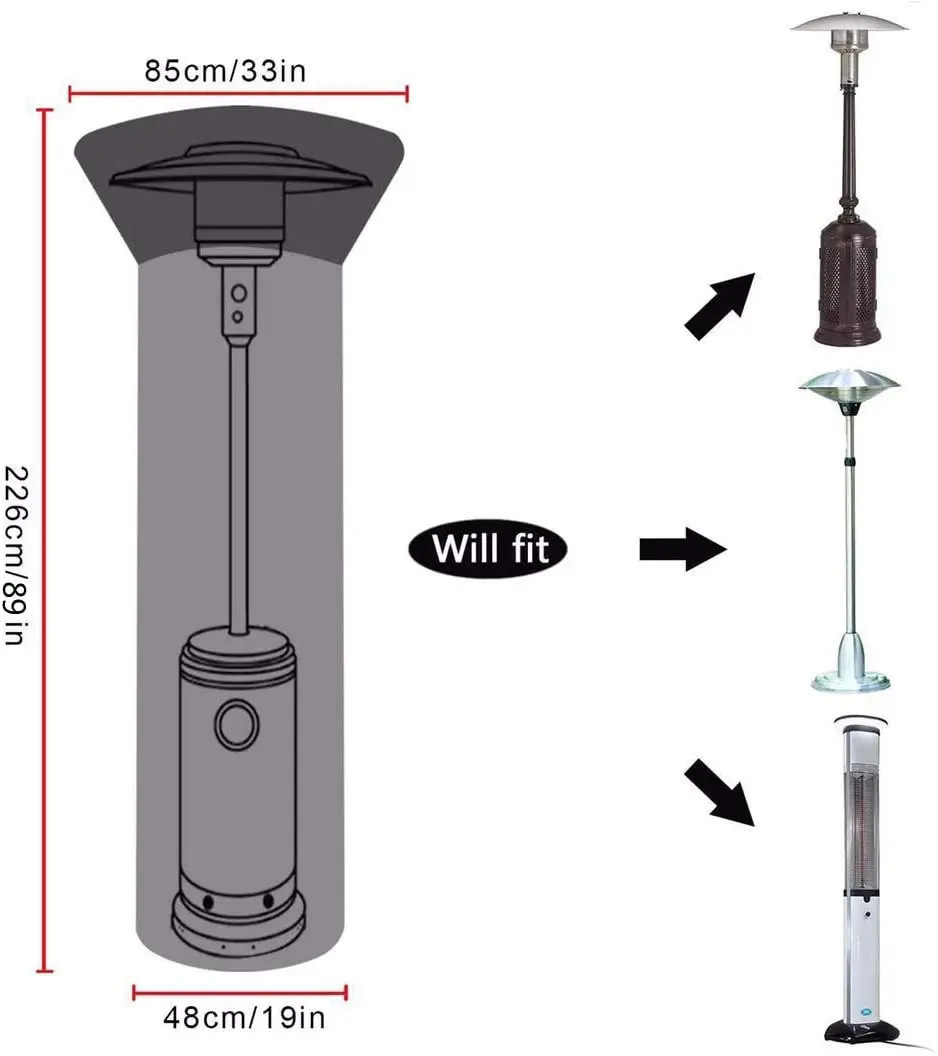 85cm/33in

226cm/89in

48cm/19in

Will fit