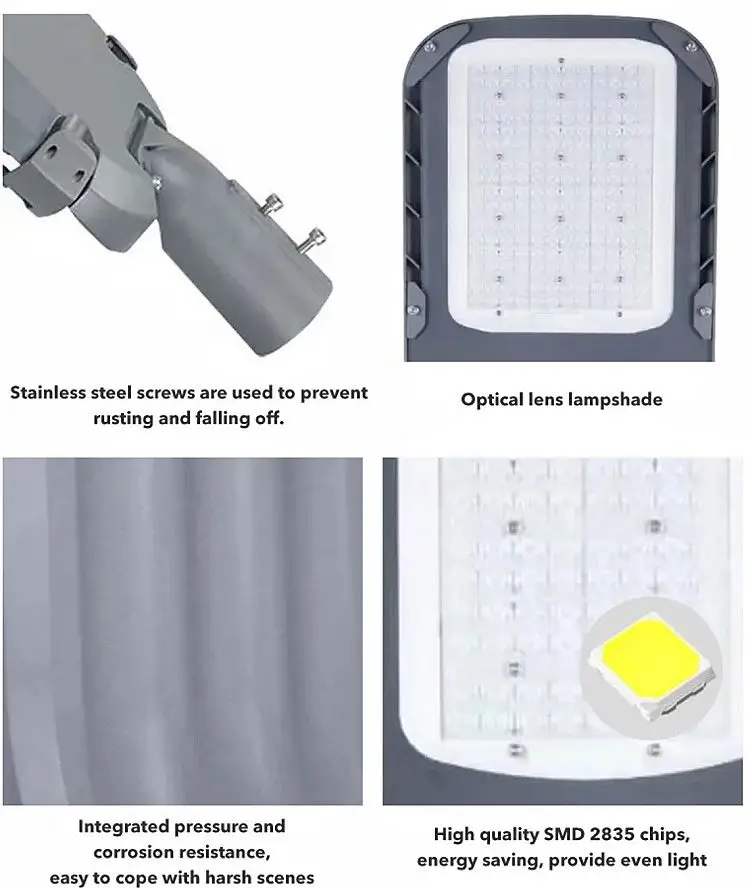 Stainless steel screws are used to prevent rusting and falling off.

Optical lens lampshade

Integrated pressure and corrosion resistance, easy to cope with harsh scenes

High quality SMD 2835 chips, energy saving, provide even light