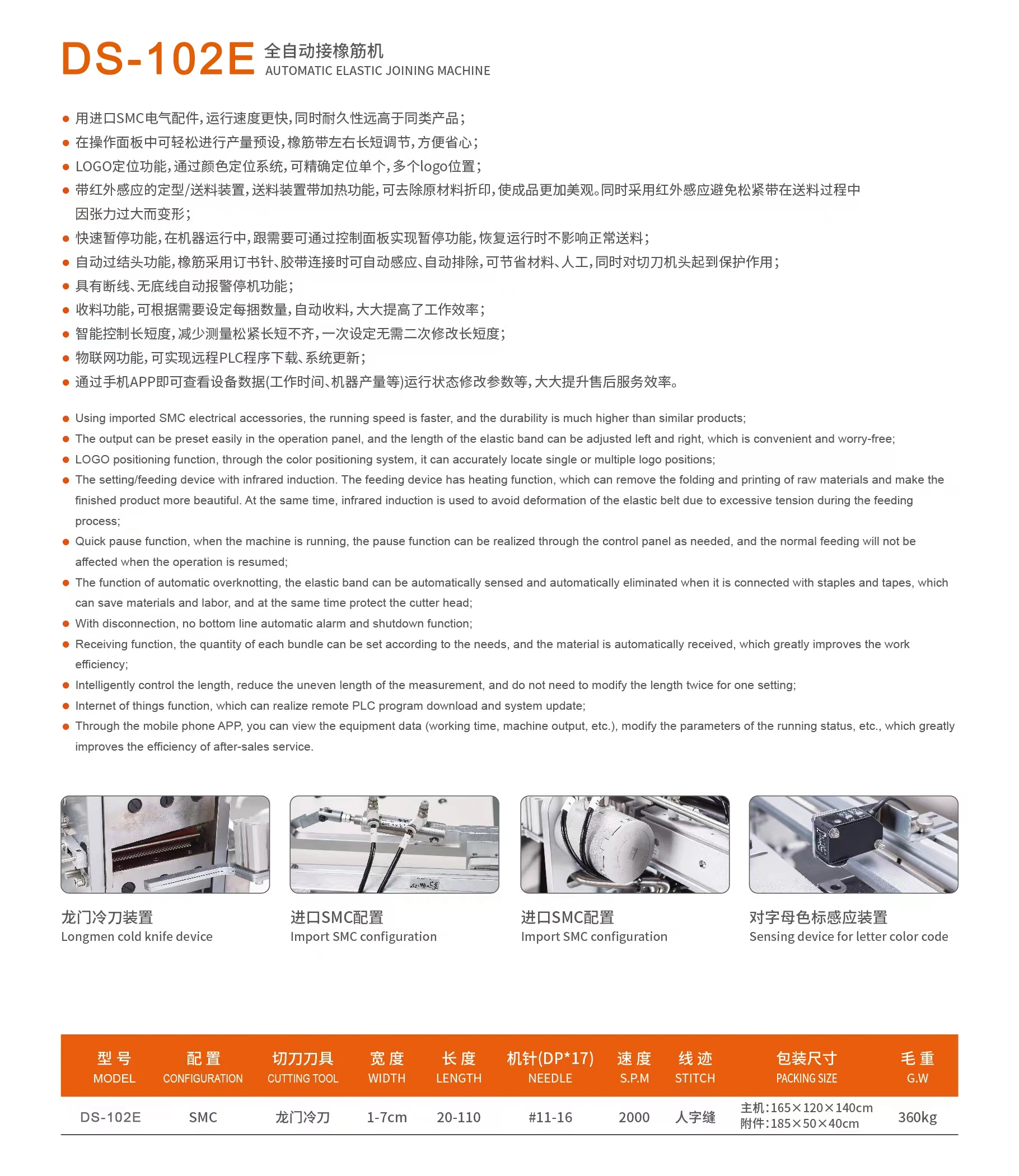 DS-102E 全自动接橡筋机
AUTOMATIC ELASTIC JOINING MACHINE

● 用进口SMC电气配件，运行速度更快，同时耐久性远高于同类产品；
● 在操作面板中可轻松进行产量预设，橡筋带左右长短调节，方便省心；
● LOGO定位功能，通过颜色定位系统，可精确定位单个，多个logo位置；
● 带红外感应的定型/送料装置，送料装置带加热功能，可去除原材料折印，使成品更加美观。同时采用红外感应避免松紧带在送料过程中因张力过大而变形；
● 快速暂停功能，在机器运行中，跟需要可通过控制面板实现暂停功能，恢复运行时不影响正常送料；
● 自动过结头功能，橡筋采用订书针、胶带连接时可自动感应、自动排除，可节省材料、人工，同时对切刀机头起到保护作用；
● 具有断线、无底线自动报警停机功能；
● 收料功能，可根据需要设定每捆数量，自动收料，大大提高了工作效率；
● 智能控制长短度，减少测量松紧长短不齐，一次设定无需二次修改长短度；
● 物联网功能，可实现远程PLC程序下载、系统更新；
● 通过手机APP即可查看设备数据(工作时间、机器产量等)运行状态修改参数等，大大提升售后服务效率。

● Using imported SMC electrical accessories, the running speed is faster, and the durability is much higher than similar products;
● The output can be preset easily in the operation panel, and the length of the elastic band can be adjusted left and right, which is convenient and worry-free;
● LOGO positioning function, through the color positioning system, it can accurately locate single or multiple logo positions;
● The setting/feeding device with infrared induction. The feeding device has heating function, which can remove the folding and printing of raw materials and make the finished product more beautiful. At the same time, infrared induction is used to avoid deformation of the elastic belt due to excessive tension during the feeding process;
● Quick pause function, when the machine is running, the pause function can be realized through the control panel as needed, and the normal feeding will not be affected when the operation is resumed;
● The function of automatic overknotting, the elastic band can be automatically sensed and automatically eliminated when it is connected with staples and tapes, which can save materials and labor, and at the same time protect the cutter head;
● With disconnection, no bottom line automatic alarm and shutdown function;
● Receiving function, the quantity of each bundle can be set according to the needs, and the material is automatically received, which greatly improves the work efficiency;
● Intelligently control the length, reduce the uneven length of the measurement, and do not need to modify the length twice for one setting;
● Internet of things function, which can realize remote PLC program download and system update;
● Through the mobile phone APP, you can view the equipment data (working time, machine output, etc.), modify the parameters of the running status, etc., which greatly improves the efficiency of after-sales service.

龙门冷刀装置
Longmen cold knife device

进口SMC配置
Import SMC configuration

进口SMC配置
Import SMC configuration

对字母色标感应装置
Sensing device for letter color code

| 型号 MODEL | 配置 CONFIGURATION | 切刀刀具 CUTTING TOOL | 宽度 WIDTH | 长度 LENGTH | 机针(DP*17) NEEDLE | 速度 S.P.M | 线迹 STITCH | 包装尺寸 PACKING SIZE | 毛重 G.W |
|---|---|---|---|---|---|---|---|---|---|
| DS-102E | SMC | 龙门冷刀 | 1-7cm | 20-110 | #11-16 | 2000 | 人字缝 | 主机：165×120×140cm 附件：185×50×40cm | 360kg |