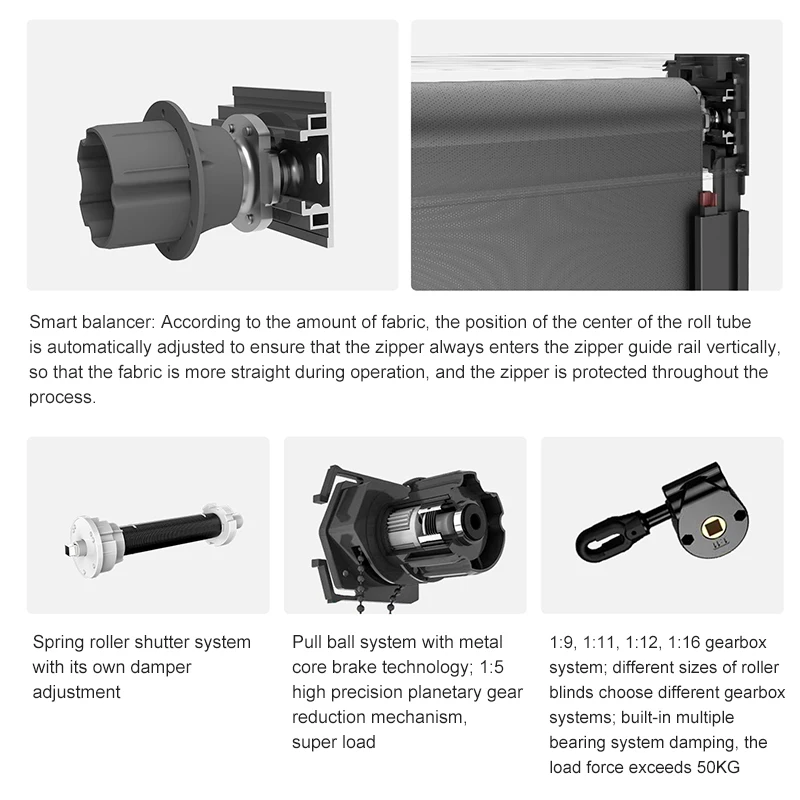 Smart balancer: According to the amount of fabric, the position of the center of the roll tube is automatically adjusted to ensure that the zipper always enters the zipper guide rail vertically, so that the fabric is more straight during operation, and the zipper is protected throughout the process.

Spring roller shutter system with its own damper adjustment

Pull ball system with metal core brake technology; 1:5 high precision planetary gear reduction mechanism, super load

1:9, 1:11, 1:12, 1:16 gearbox system; different sizes of roller blinds choose different gearbox systems; built-in multiple bearing system damping, the load force exceeds 50KG