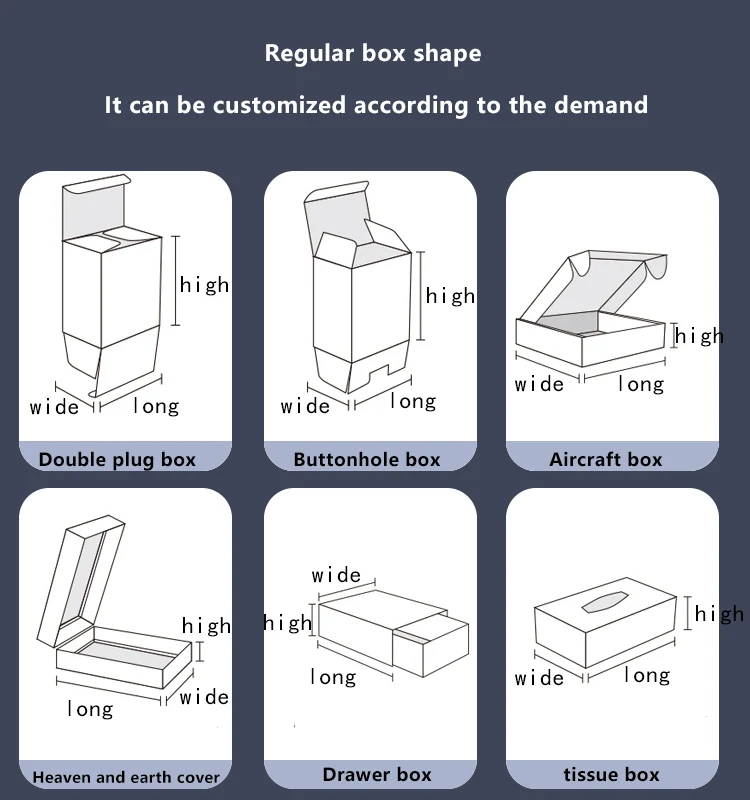 Regular box shape

It can be customized according to the demand

high
wide
long
Double plug box

high
wide
long
Buttonhole box

high
wide
long
Aircraft box

high
long
wide
Heaven and earth cover

wide
high
long
Drawer box

high
wide
long
tissue box