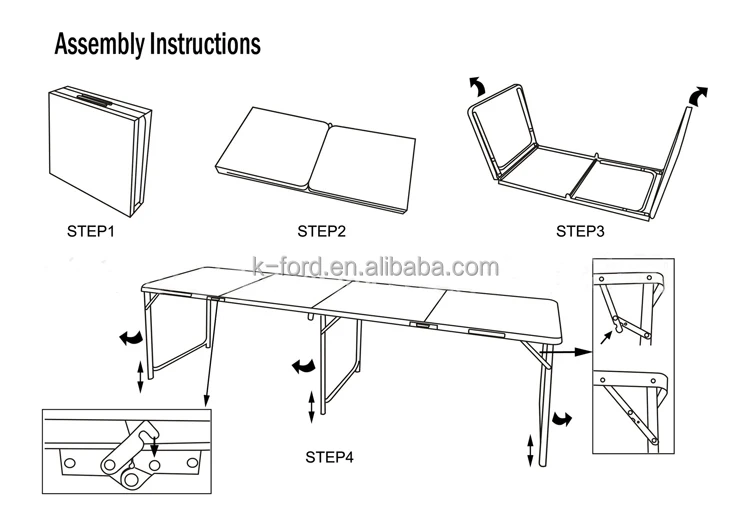 Assembly Instructions

STEP1

STEP2

STEP3

k-ford.en.alibaba.com

STEP4