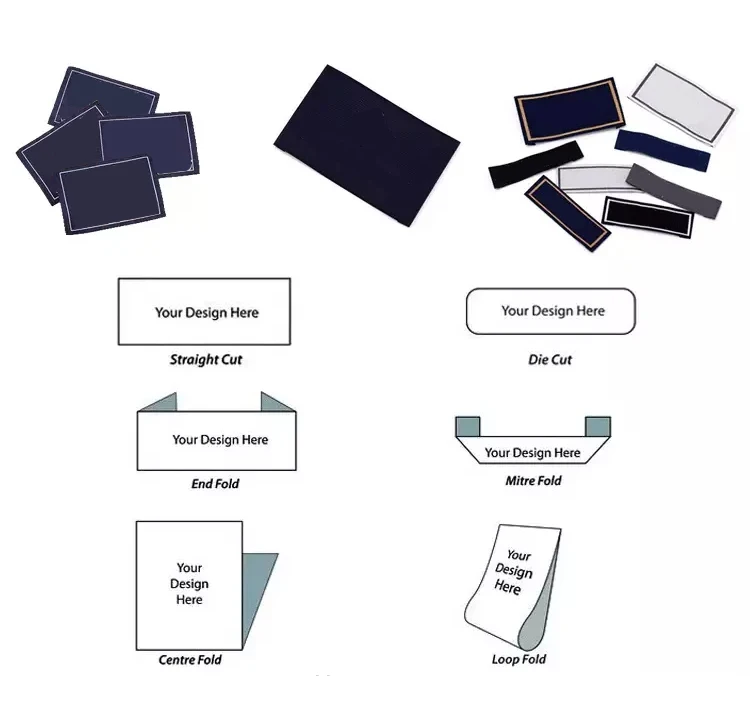 Your Design Here
Straight Cut

Your Design Here
Die Cut

Your Design Here
End Fold

Your Design Here
Mitre Fold

Your Design Here
Centre Fold

Your Design Here
Loop Fold