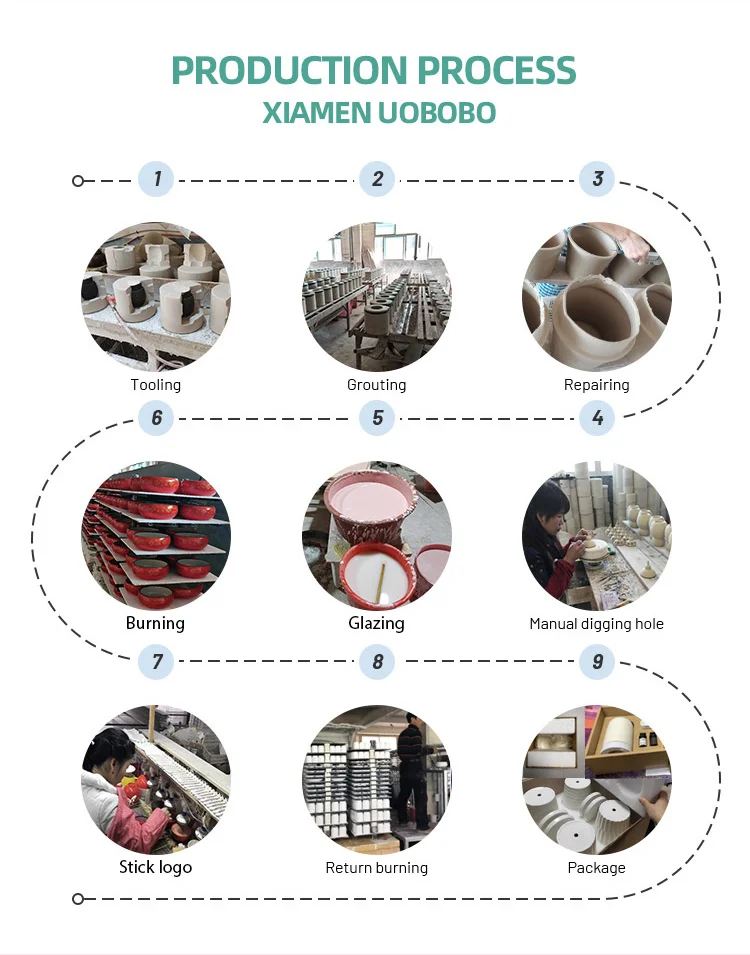 PRODUCTION PROCESS
XIAMEN UOBOBO

1
Tooling

2
Grouting

3
Repairing

4
Manual digging hole

5
Glazing

6
Burning

7
Stick logo

8
Return burning

9
Package