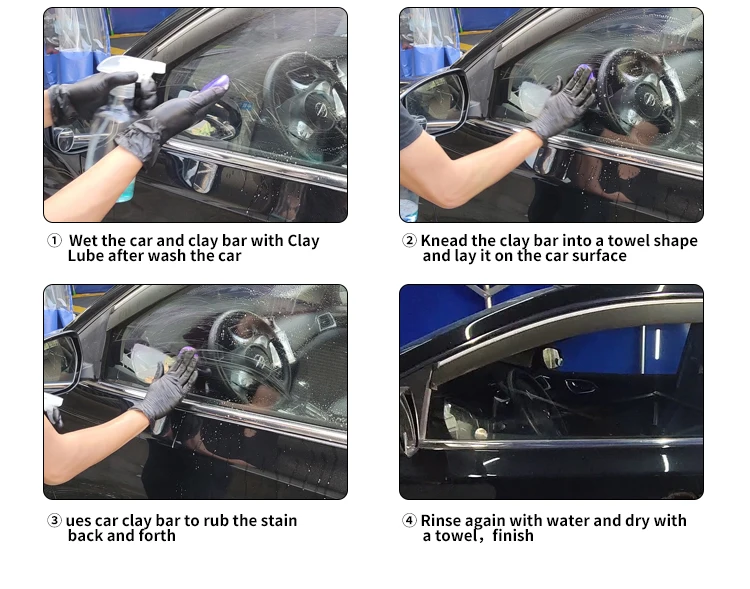 ① Wet the car and clay bar with Clay Lube after wash the car

② Knead the clay bar into a towel shape and lay it on the car surface

③ ues car clay bar to rub the stain back and forth

④ Rinse again with water and dry with a towel，finish