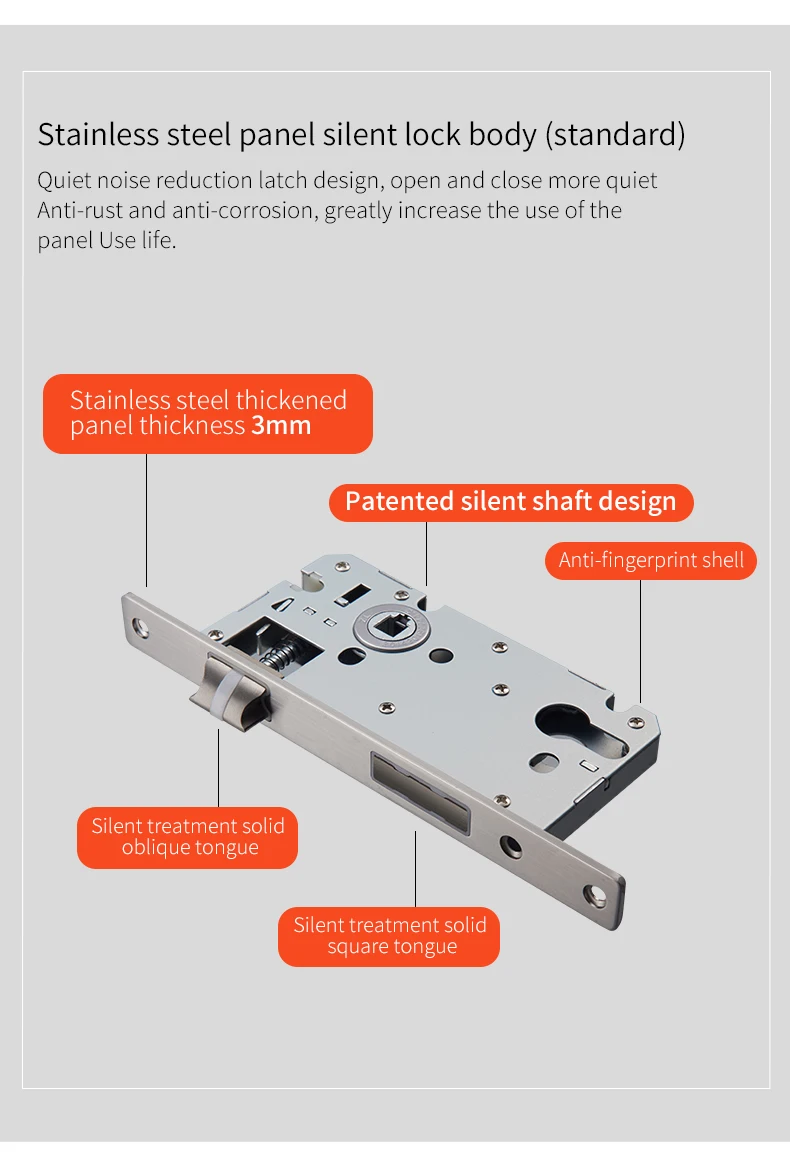 Stainless steel panel silent lock body (standard)

Quiet noise reduction latch design, open and close more quiet
Anti-rust and anti-corrosion, greatly increase the use of the panel Use life.

Stainless steel thickened panel thickness 3mm

Patented silent shaft design

Anti-fingerprint shell

Silent treatment solid oblique tongue

Silent treatment solid square tongue