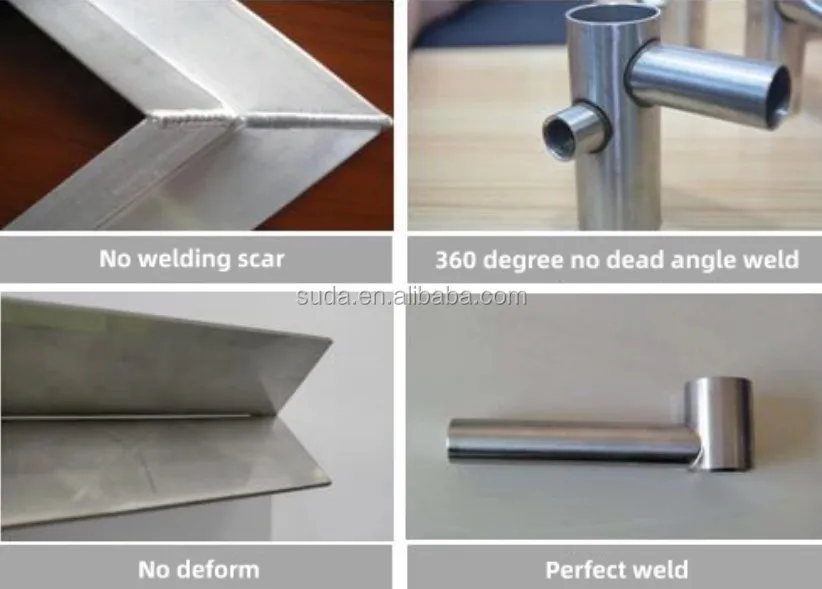 No welding scar

360 degree no dead angle weld

suda.en.alibaba.com

No deform

Perfect weld