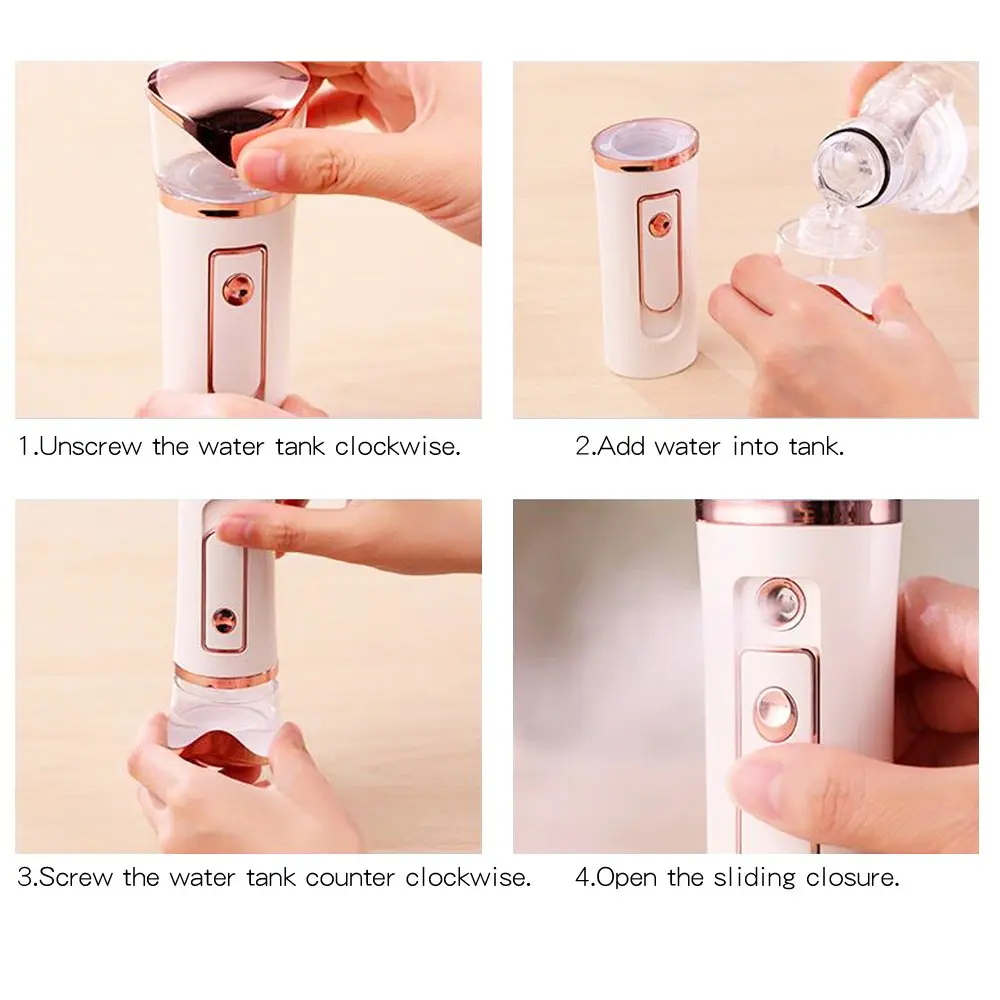 1.Unscrew the water tank clockwise.

2.Add water into tank.

3.Screw the water tank counter clockwise.

4.Open the sliding closure.