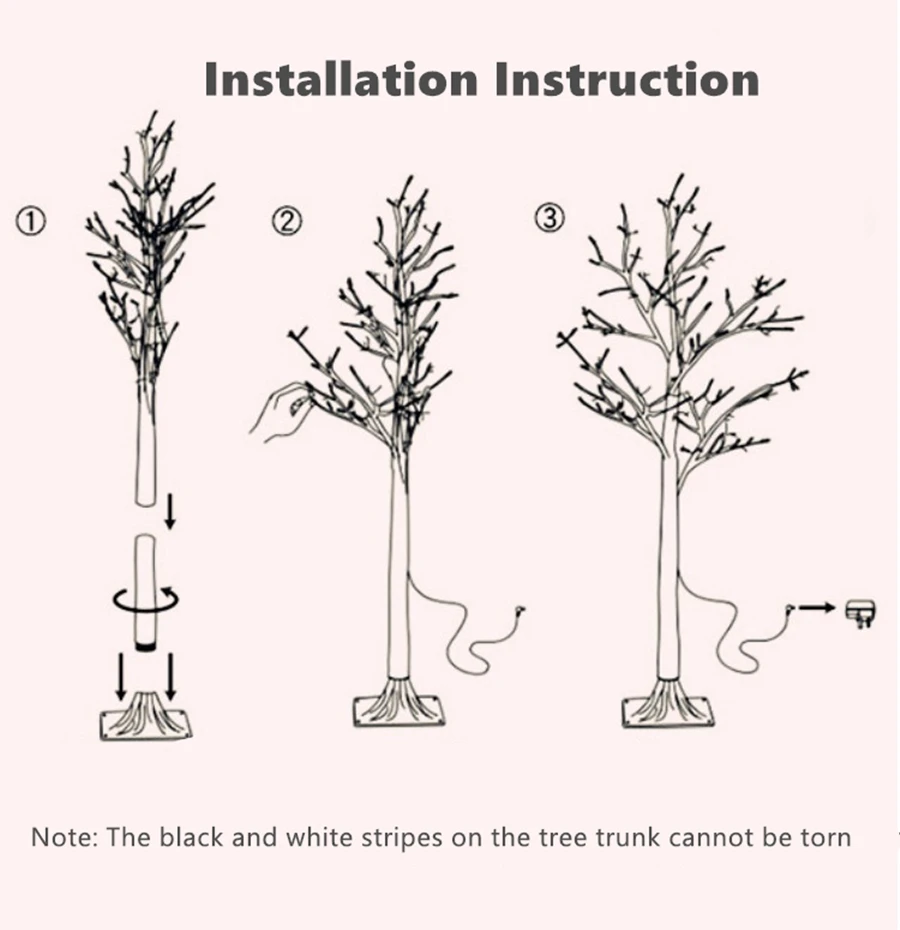 Installation Instruction

①

②

③

Note: The black and white stripes on the tree trunk cannot be torn