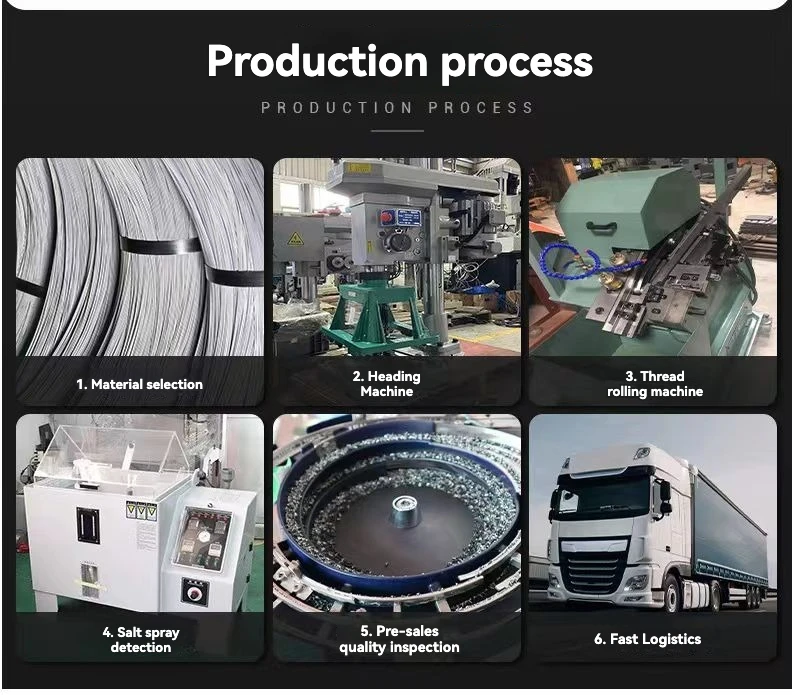 Production process

PRODUCTION PROCESS

1. Material selection

2. Heading Machine

3. Thread rolling machine

4. Salt spray detection

5. Pre-sales quality inspection

6. Fast Logistics