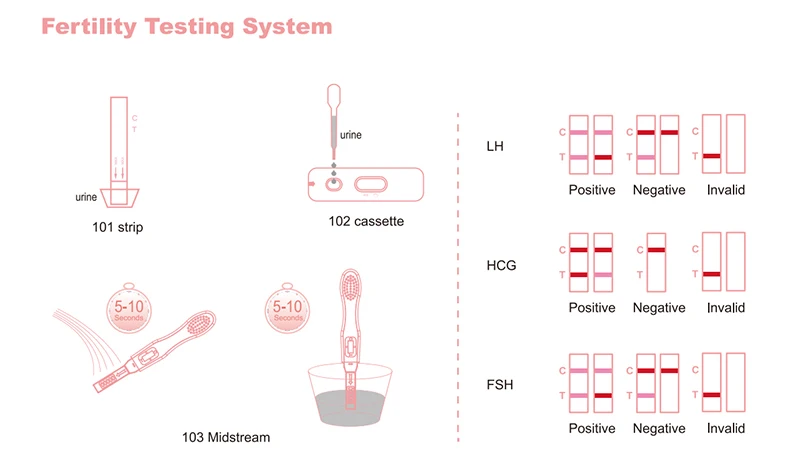 Fertility Testing System

C
T

urine

101 strip

urine

102 cassette

5-10
Seconds

5-10
Seconds

103 Midstream

LH

C
T

C
T

C
T

Positive Negative Invalid

HCG

C
T

C
T

C
T

Positive Negative Invalid

FSH

C
T

C
T

C
T

Positive Negative Invalid