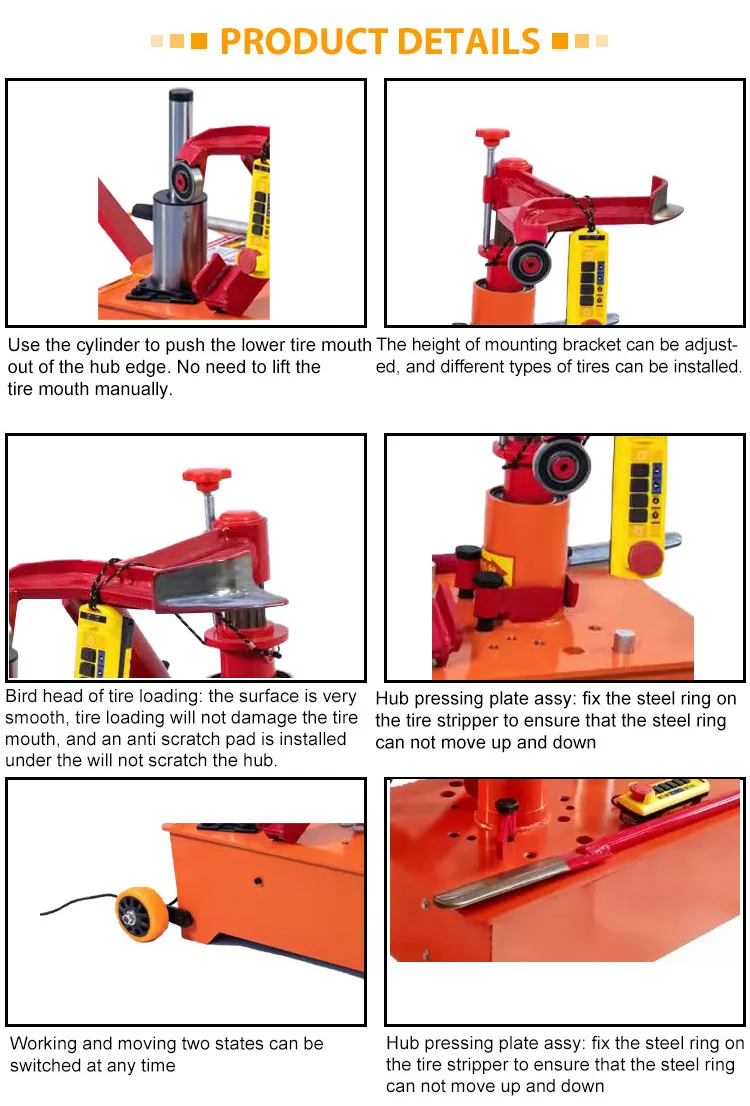 PRODUCT DETAILS

Use the cylinder to push the lower tire mouth out of the hub edge. No need to lift the tire mouth manually.

The height of mounting bracket can be adjusted, and different types of tires can be installed.

Bird head of tire loading: the surface is very smooth, tire loading will not damage the tire mouth, and an anti scratch pad is installed under the will not scratch the hub.

Hub pressing plate assy: fix the steel ring on the tire stripper to ensure that the steel ring can not move up and down

Working and moving two states can be switched at any time

Hub pressing plate assy: fix the steel ring on the tire stripper to ensure that the steel ring can not move up and down