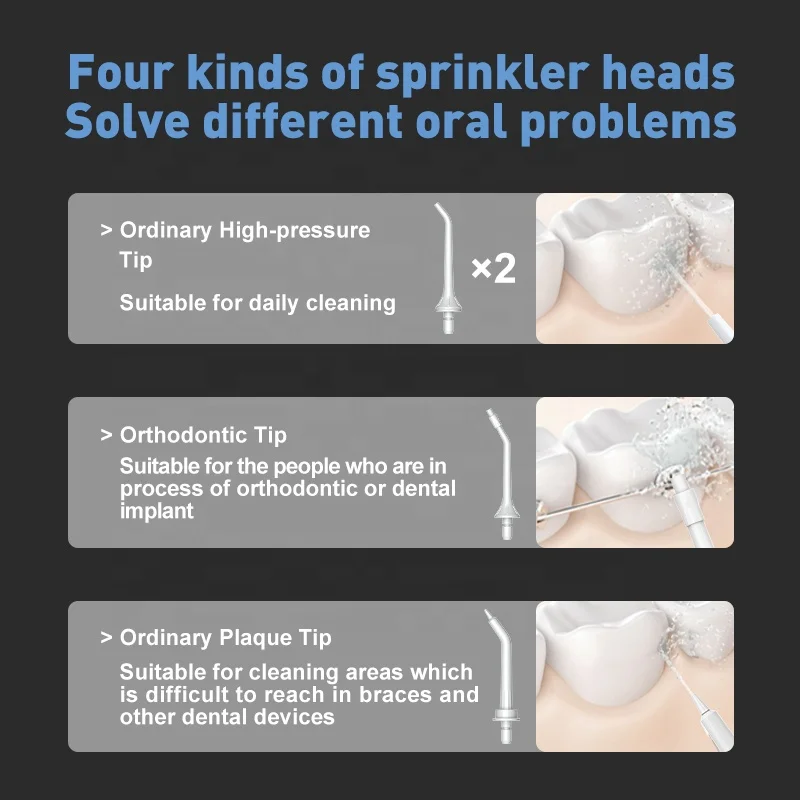 Four kinds of sprinkler heads
Solve different oral problems

> Ordinary High-pressure Tip

Suitable for daily cleaning

×2

> Orthodontic Tip

Suitable for the people who are in process of orthodontic or dental implant

> Ordinary Plaque Tip

Suitable for cleaning areas which is difficult to reach in braces and other dental devices