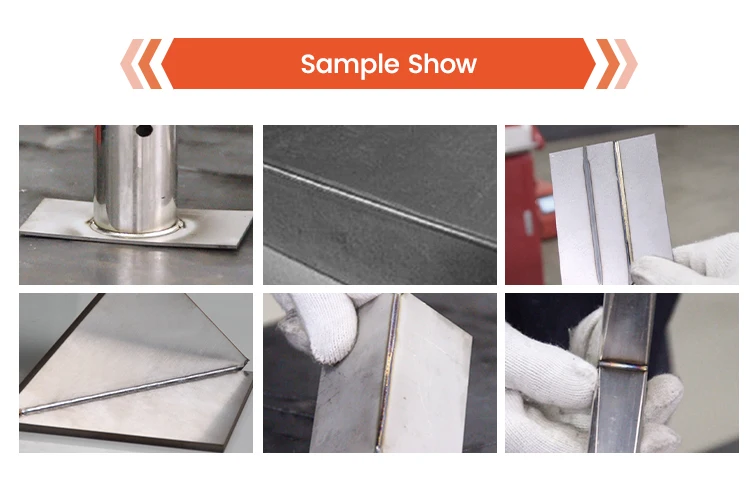 Sample Show