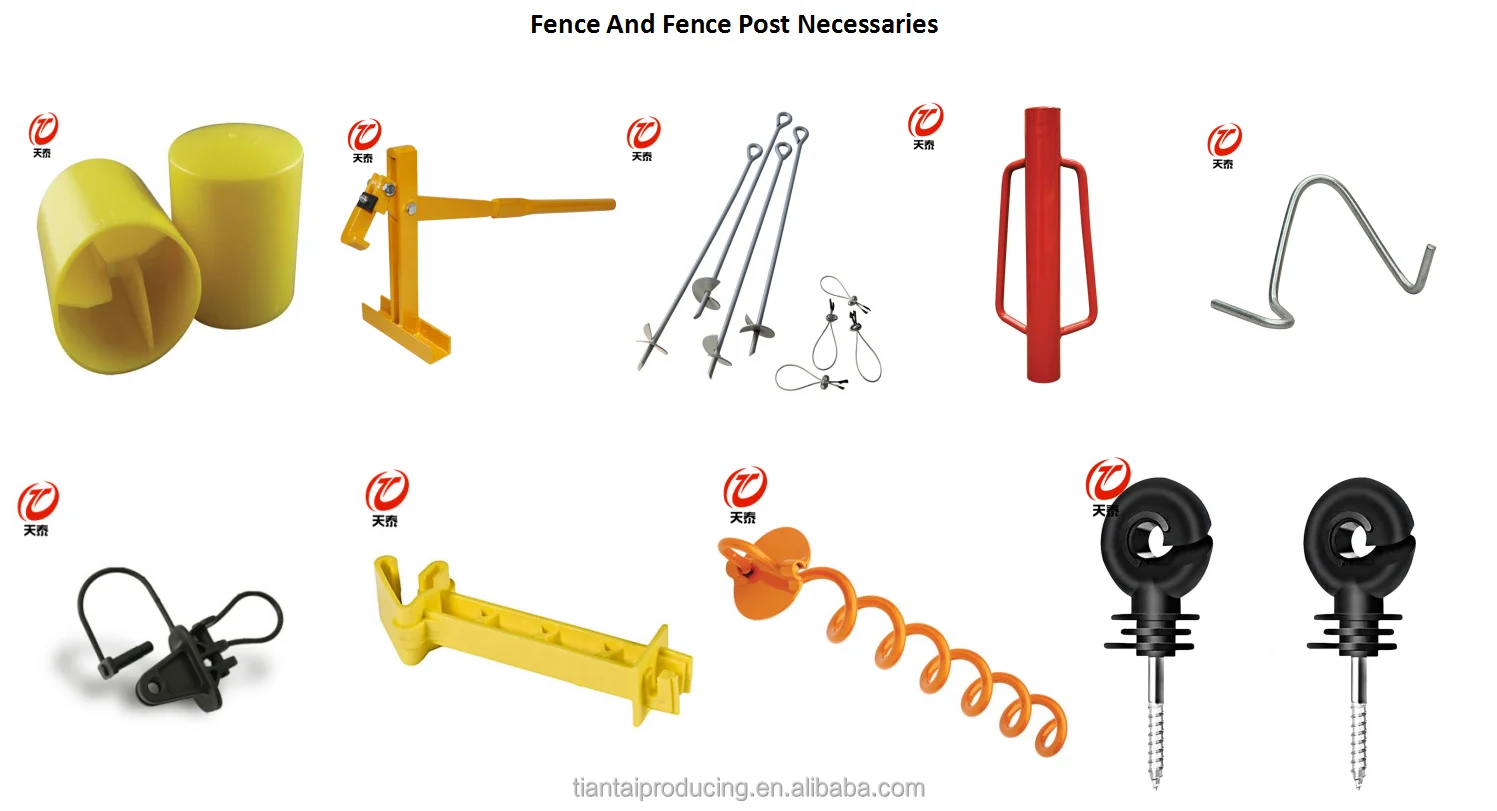 Fence And Fence Post Necessaries

天泰

天泰

天泰

天泰

天泰

天泰

天泰

天泰

天泰

tiantaiproducing.en.alibaba.com