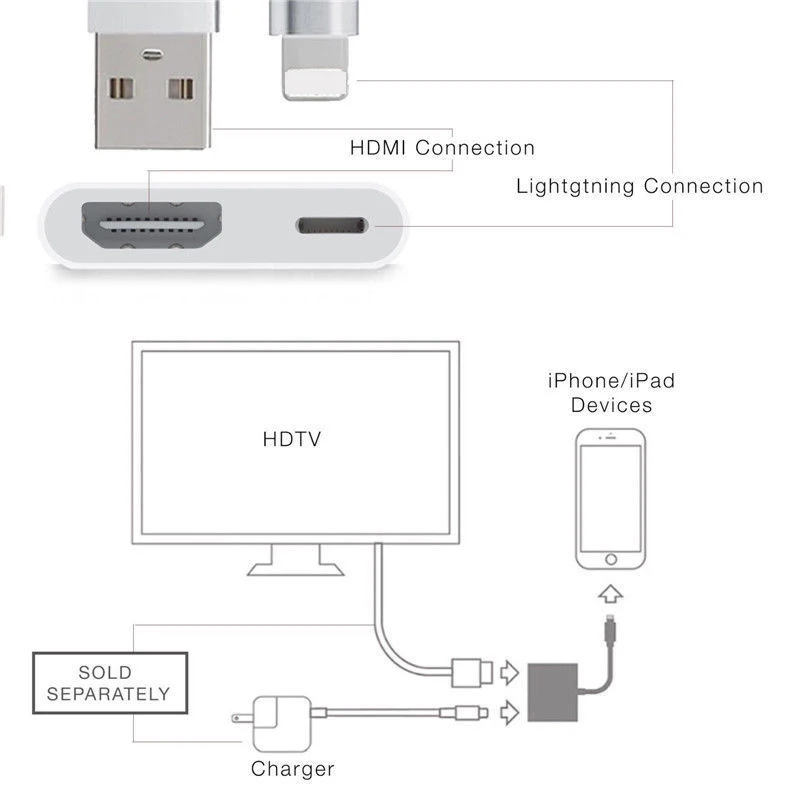 HDMI Connection

Lightgtning Connection

HDTV

iPhone/iPad Devices

SOLD SEPARATELY

Charger