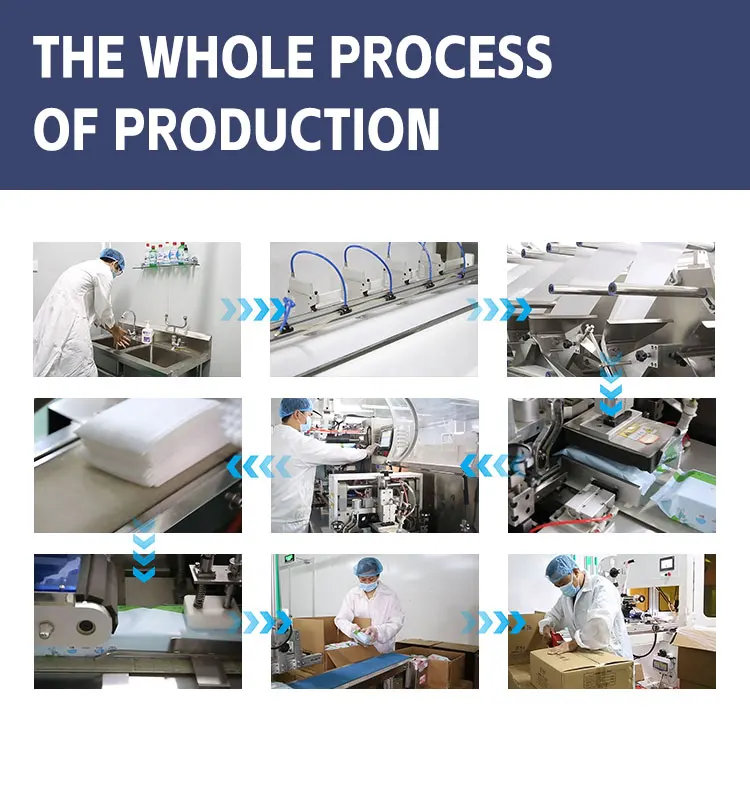 THE WHOLE PROCESS OF PRODUCTION