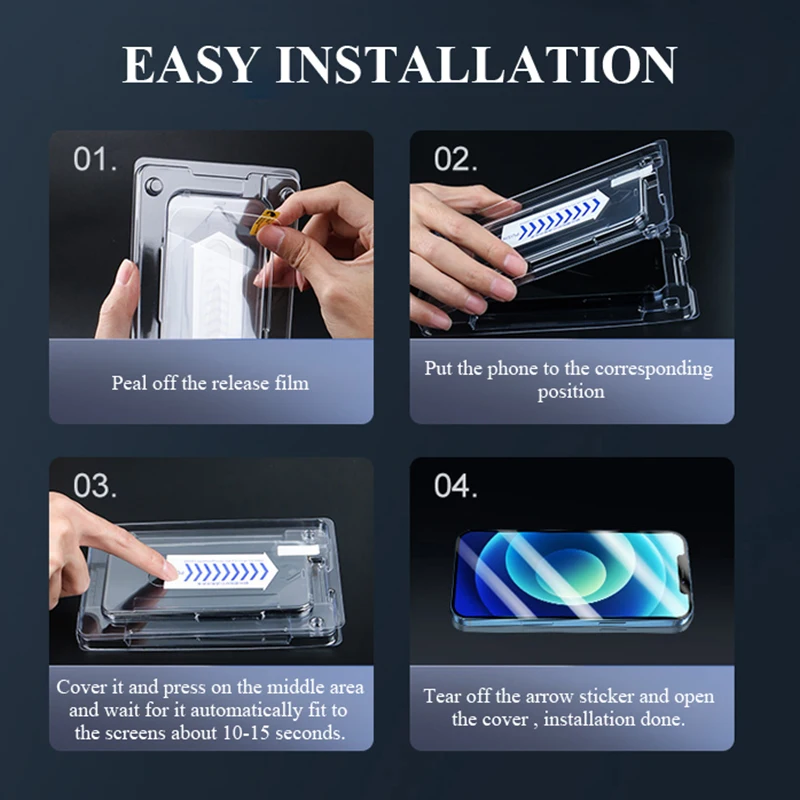 EASY INSTALLATION

01.

Peal off the release film

02.

Put the phone to the corresponding position

03.

Cover it and press on the middle area and wait for it automatically fit to the screens about 10-15 seconds.

04.

Tear off the arrow sticker and open the cover , installation done.