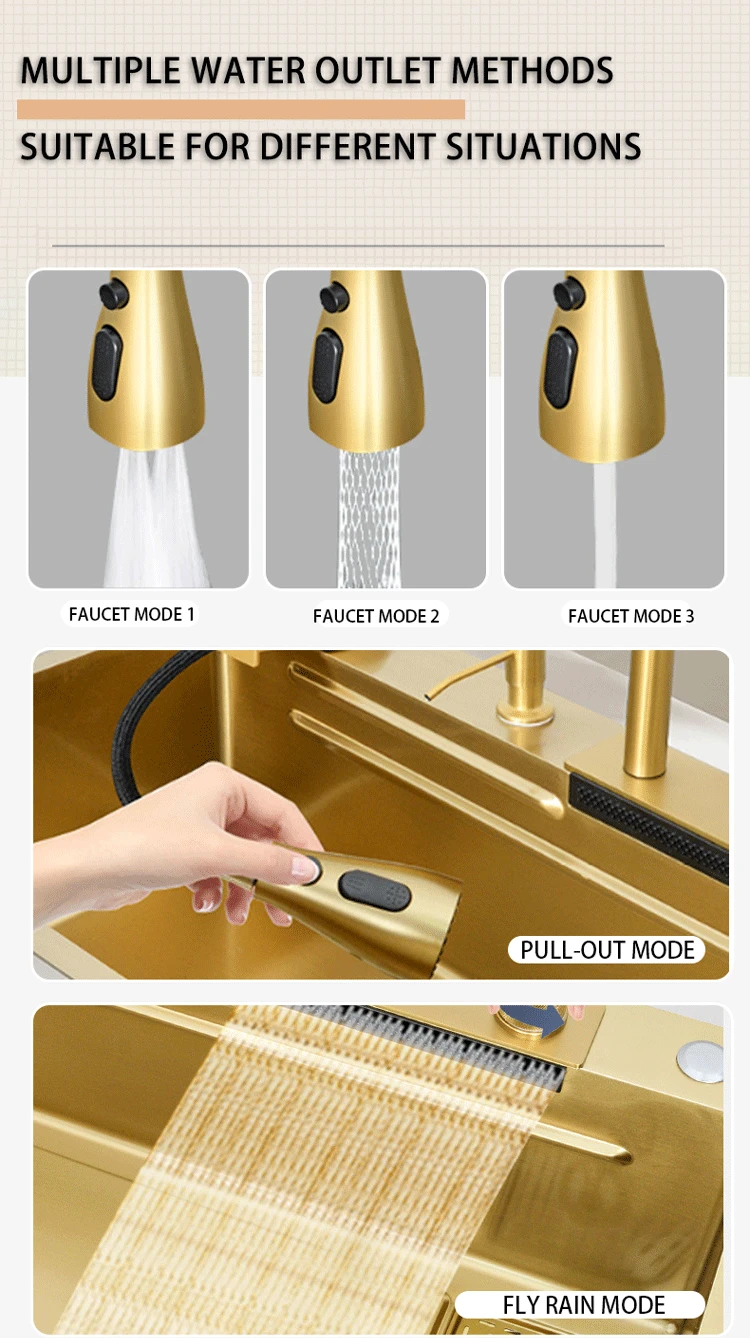 MULTIPLE WATER OUTLET METHODS

SUITABLE FOR DIFFERENT SITUATIONS

FAUCET MODE 1

FAUCET MODE 2

FAUCET MODE 3

PULL-OUT MODE

FLY RAIN MODE