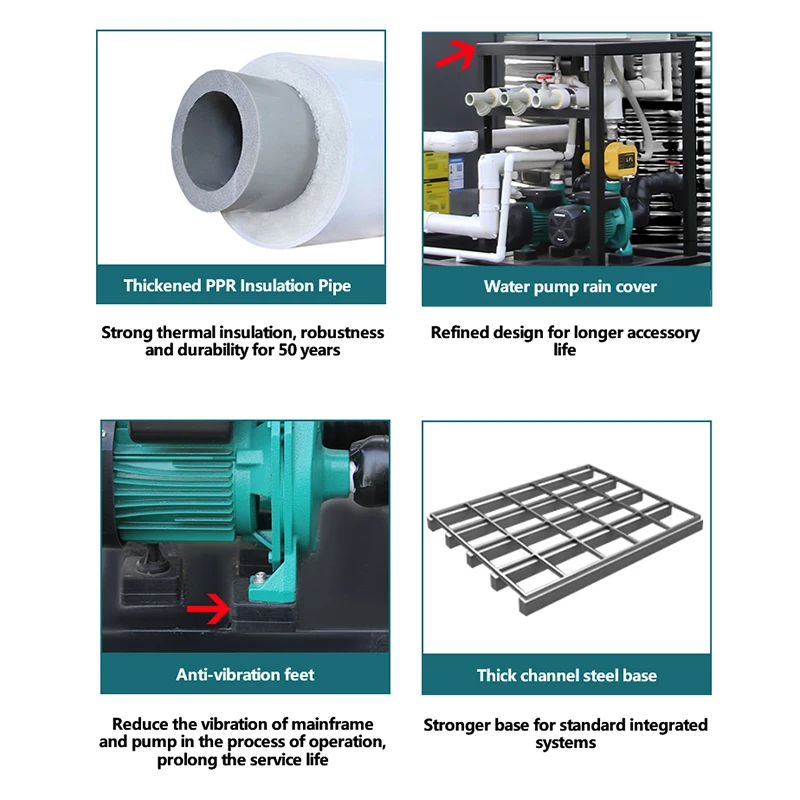 Thickened PPR Insulation Pipe

Strong thermal insulation, robustness and durability for 50 years

Water pump rain cover

Refined design for longer accessory life

Anti-vibration feet

Reduce the vibration of mainframe and pump in the process of operation, prolong the service life

Thick channel steel base

Stronger base for standard integrated systems