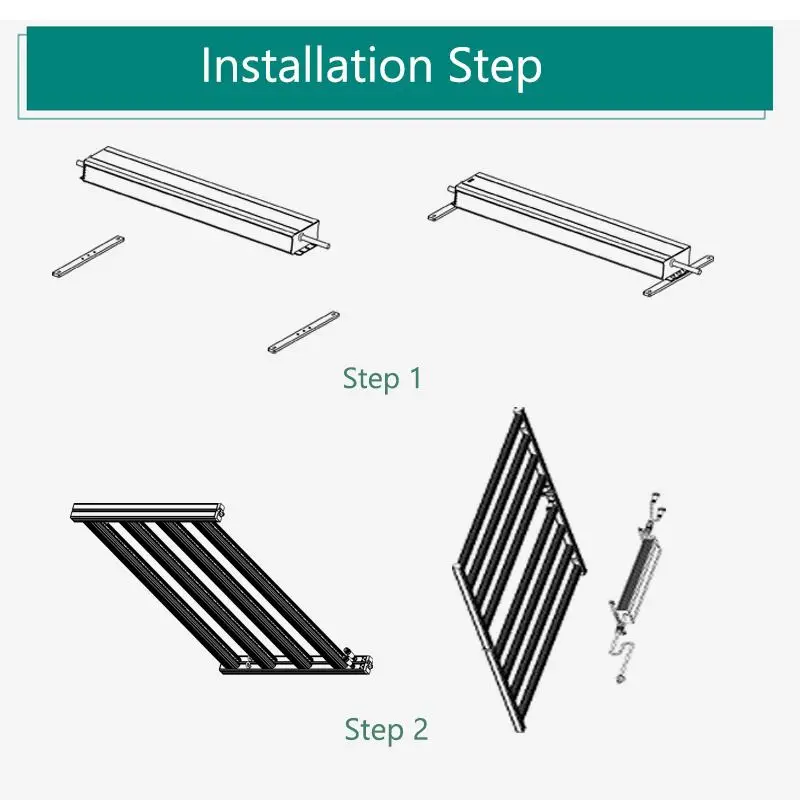 Installation Step

Step 1

Step 2