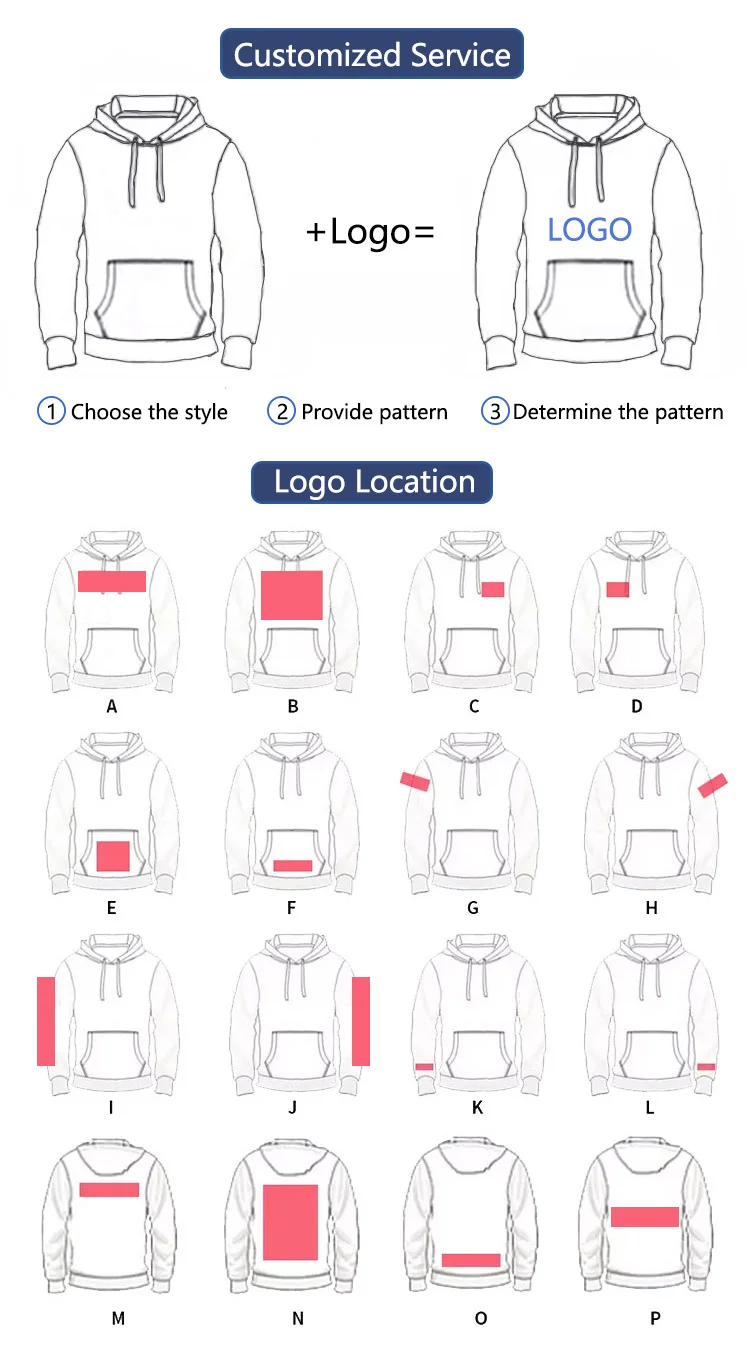 Customized Service

+Logo=

LOGO

1 Choose the style 2 Provide pattern 3 Determine the pattern

Logo Location

A B C D

E F G H

I J K L

M N O P