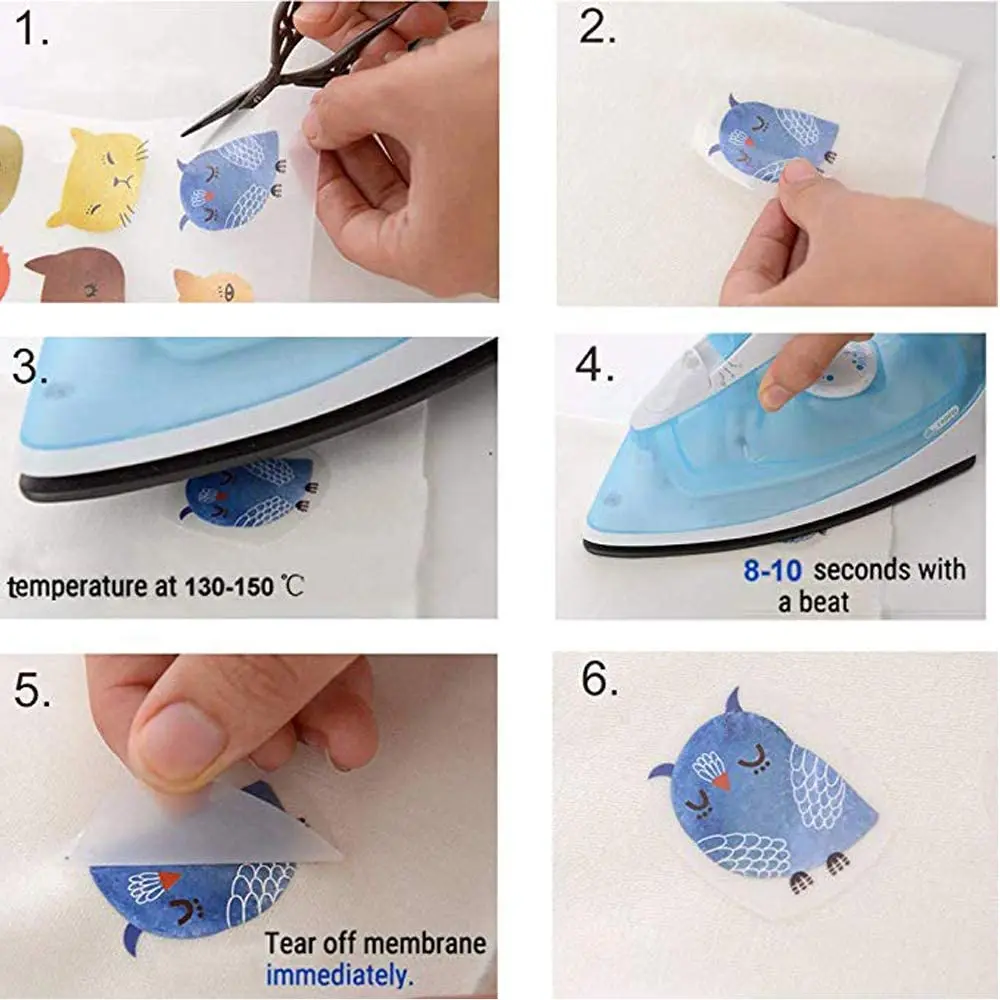 1.

2.

3.

temperature at 130-150 ℃

4.

8-10 seconds with a beat

5.

Tear off membrane immediately.

6.