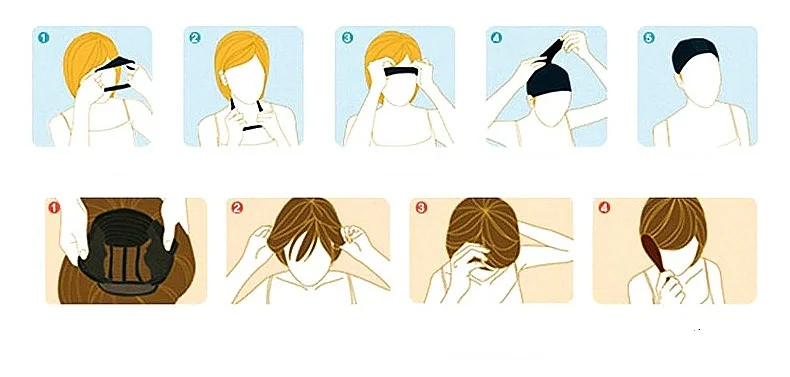 1
2
3
4
5
1
2
3
4