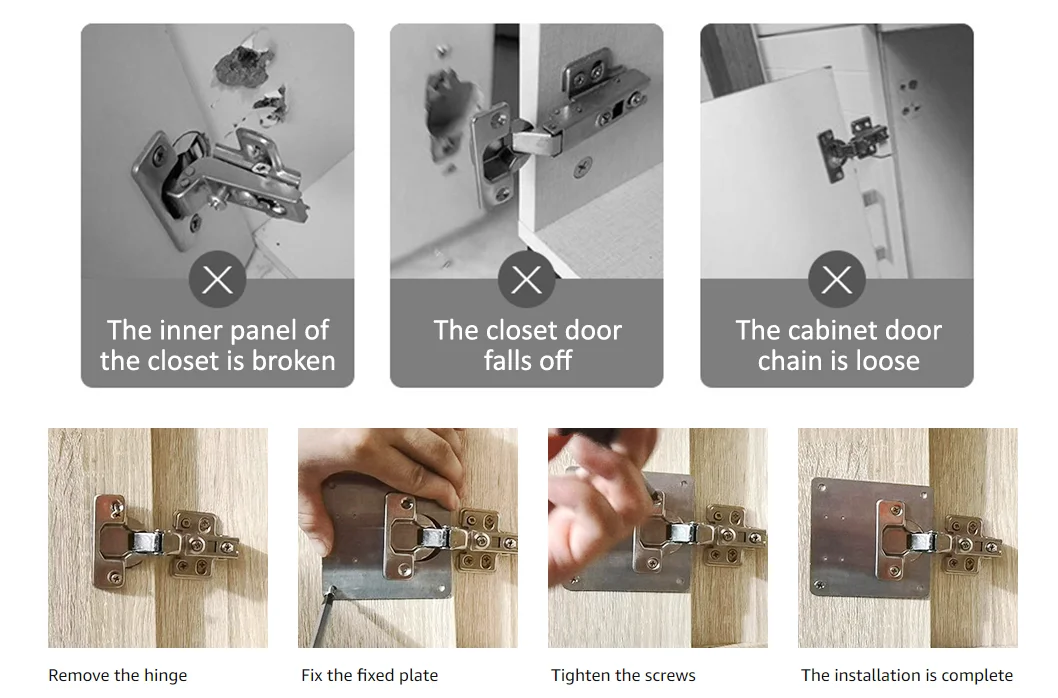 The inner panel of the closet is broken

The closet door falls off

The cabinet door chain is loose

Remove the hinge

Fix the fixed plate

Tighten the screws

The installation is complete