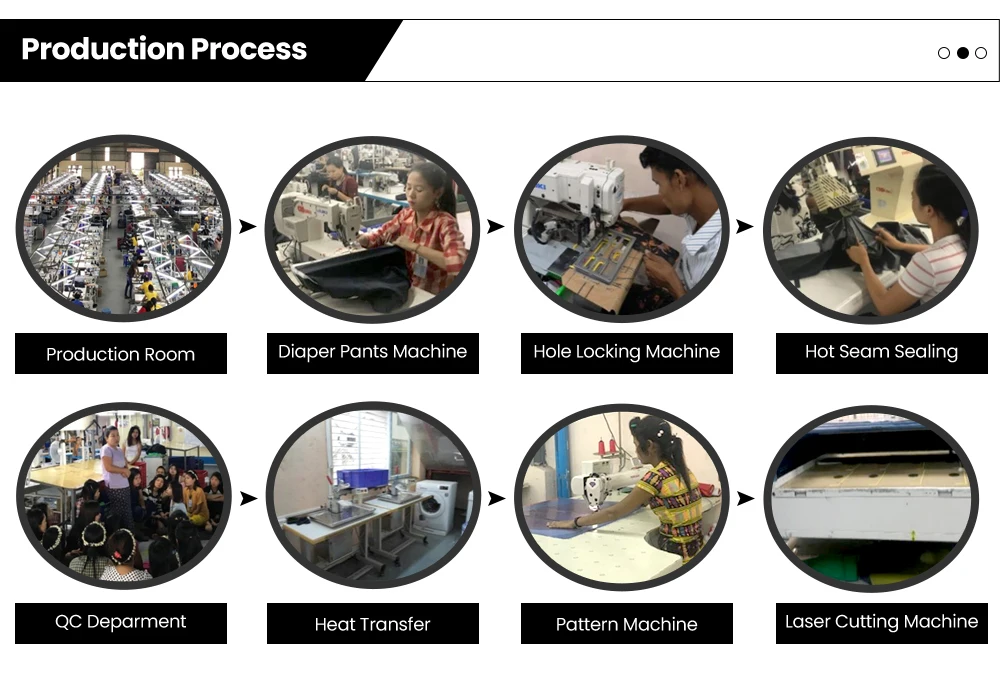 Production Process

Production Room

Diaper Pants Machine

Hole Locking Machine

Hot Seam Sealing

QC Deparment

Heat Transfer

Pattern Machine

Laser Cutting Machine