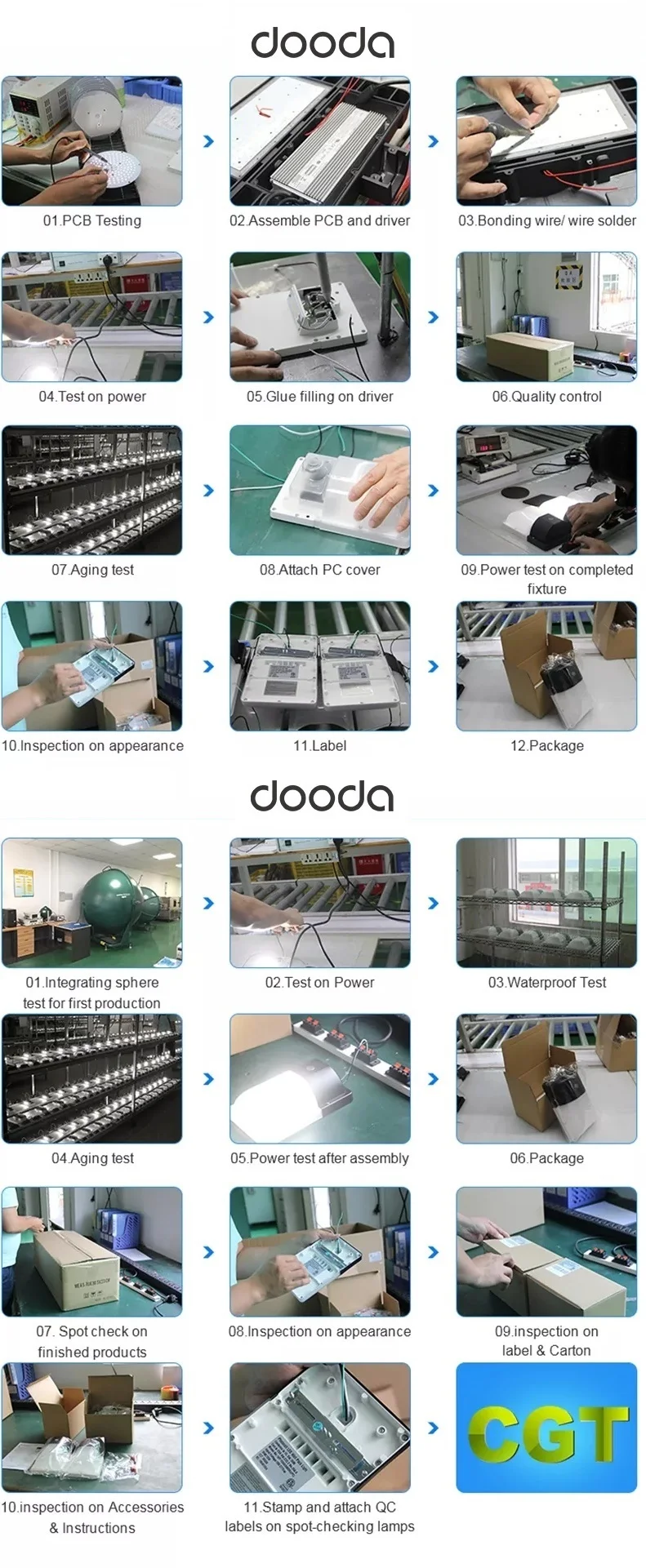 dooda

01.PCB Testing

02.Assemble PCB and driver

03.Bonding wire/ wire solder

04.Test on power

05.Glue filling on driver

06.Quality control

07.Aging test

08.Attach PC cover

09.Power test on completed fixture

10.Inspection on appearance

11.Label

12.Package

dooda

01.Integrating sphere test for first production

02.Test on Power

03.Waterproof Test

04.Aging test

05.Power test after assembly

06.Package

07. Spot check on finished products

08.Inspection on appearance

09.inspection on label & Carton

10.inspection on Accessories & Instructions

11.Stamp and attach QC labels on spot-checking lamps

CGT