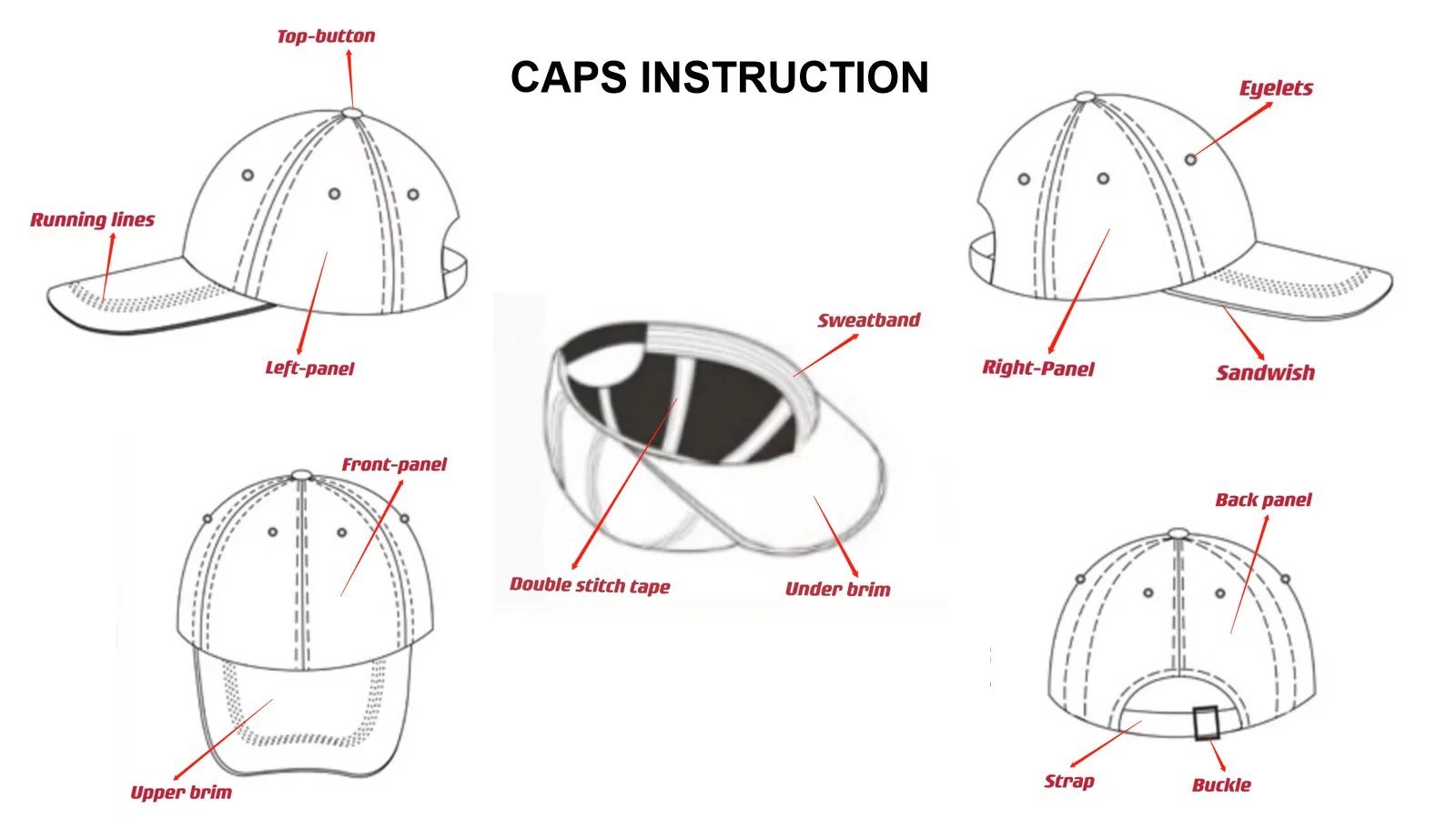 CAPS INSTRUCTION

Top-button

Running lines

Left-panel

Eyelets

Right-Panel

Sandwish

Sweatband

Double stitch tape

Under brim

Front-panel

Upper brim

Back panel

Strap

Buckle