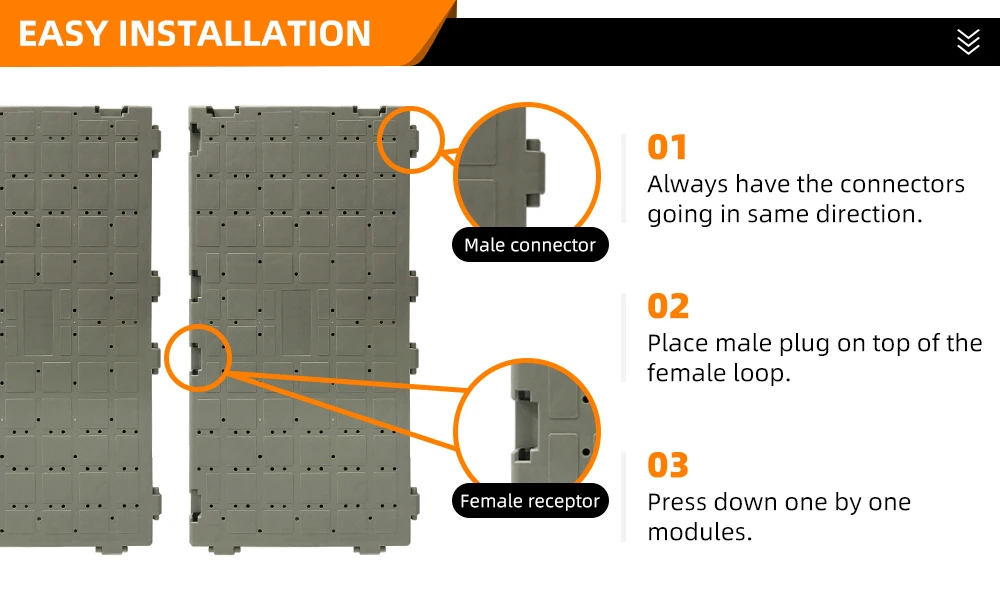 EASY INSTALLATION

Male connector

Female receptor

01
Always have the connectors going in same direction.

02
Place male plug on top of the female loop.

03
Press down one by one modules.